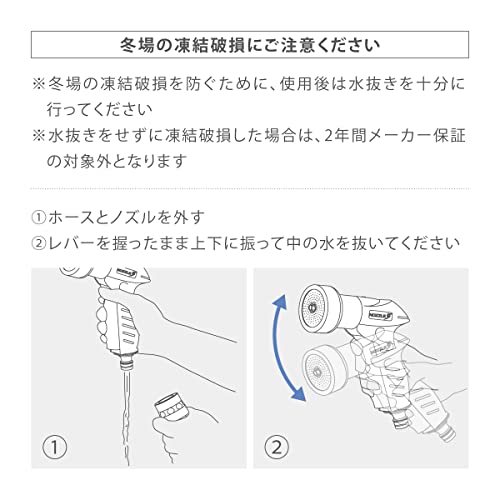 冬場の凍結破損にご注意ください

※冬場の凍結破損を防ぐために、使用後は水抜きを十分に行ってください

※水抜きをせずに凍結破損した場合は、2年間メーカー保証の対象外となります

①ホースとノズルを外す

②レバーを握ったまま上下に振って中の水を抜いてください

①

②