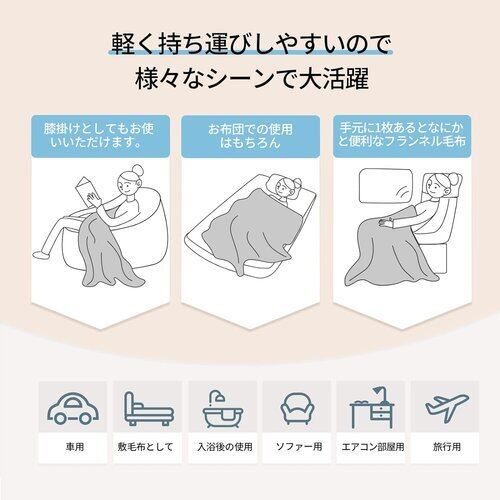 軽く持ち運びしやすいので
様々なシーンで大活躍

膝掛けとしてもお使いいただけます。

お布団での使用はもちろん

手元に1枚あるとなにかと便利なフランネル毛布

車用

敷毛布として

入浴後の使用

ソファー用

エアコン部屋用

旅行用