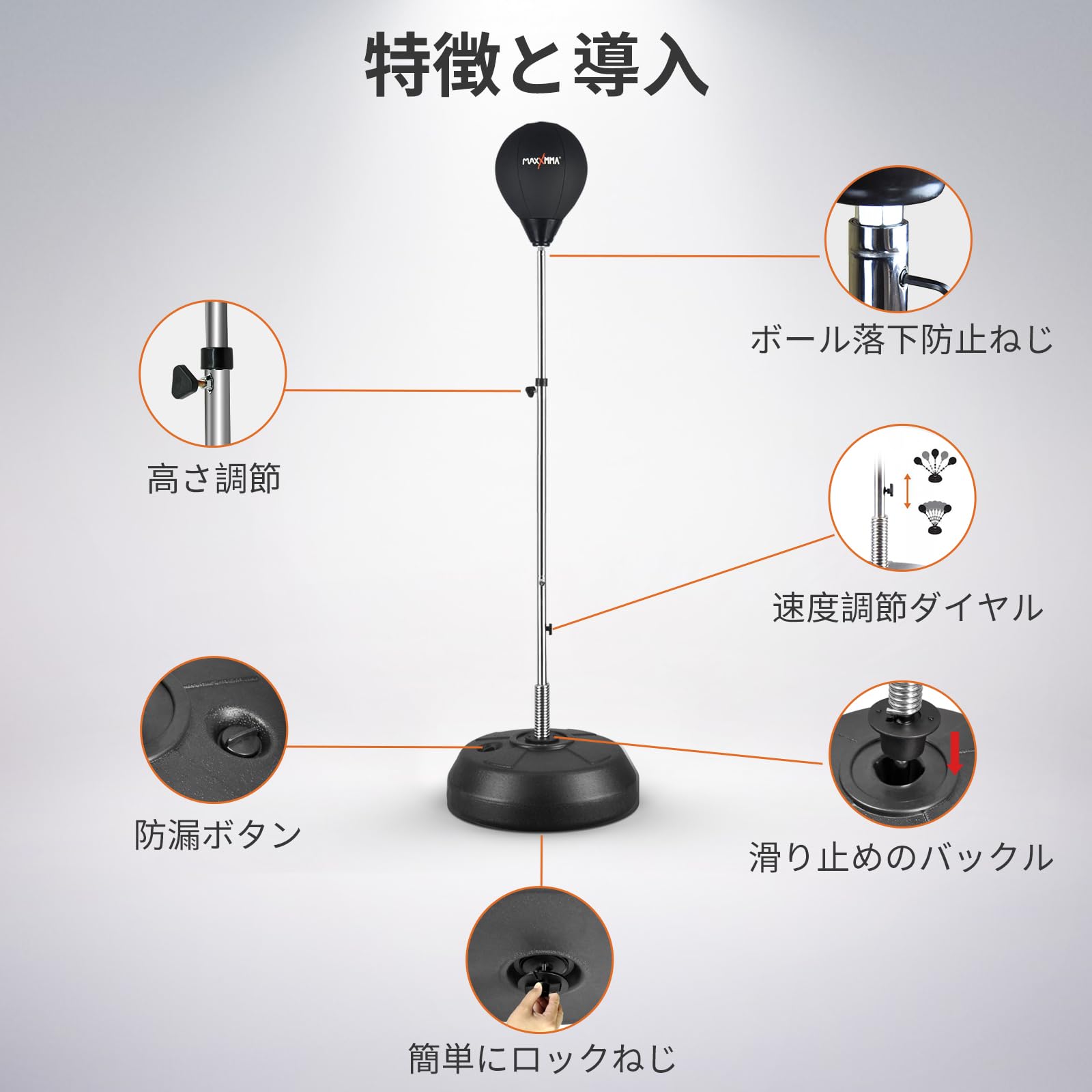 特徴と導入

MAXXMMA

ボール落下防止ねじ

高さ調節

速度調節ダイヤル

防漏ボタン

滑り止めのバックル

簡単にロックねじ