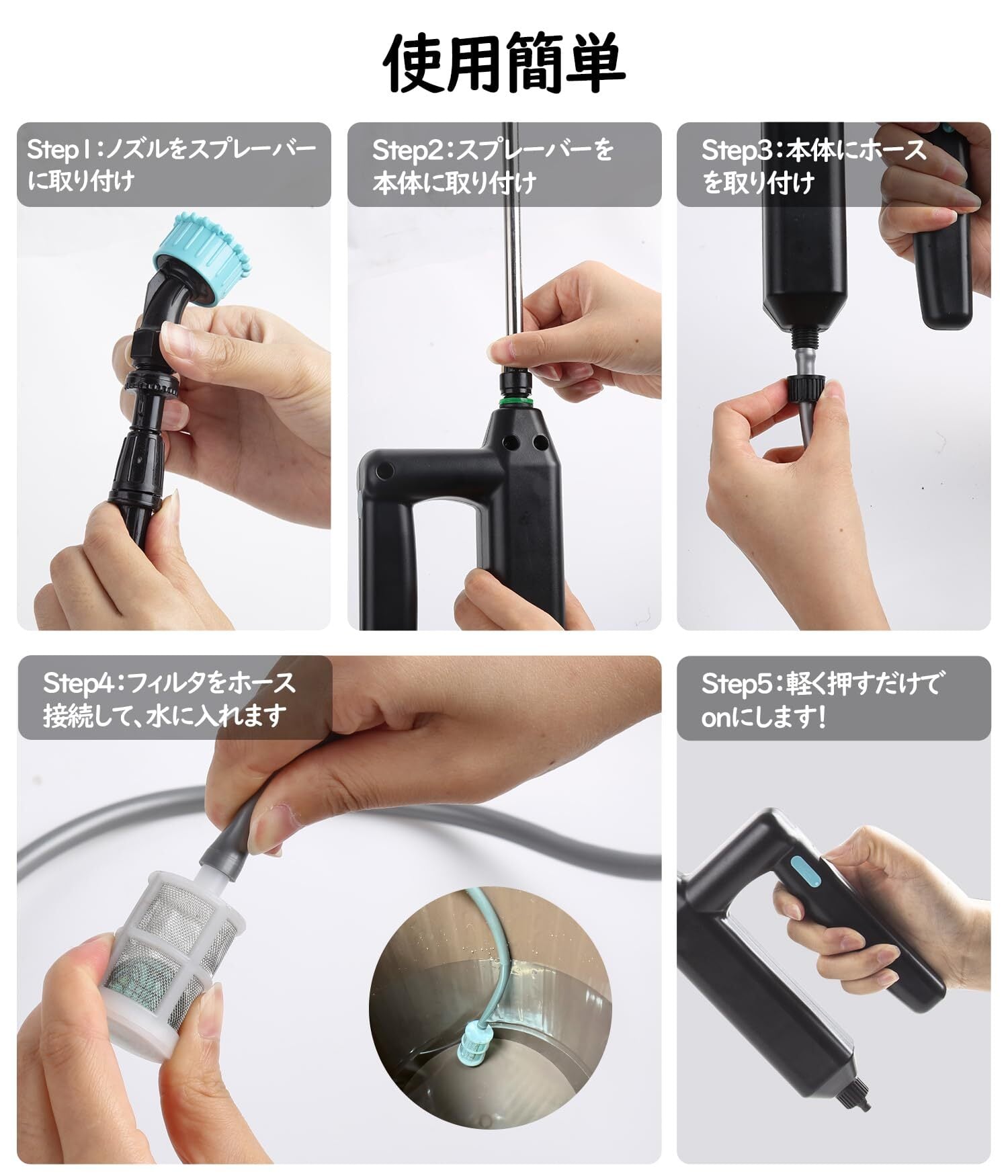 使用簡単

Step1：ノズルをスプレーバーに取り付け

Step2：スプレーバーを本体に取り付け

Step3：本体にホースを取り付け

Step4：フィルタをホース接続して、水に入れます

Step5：軽く押すだけでonにします！