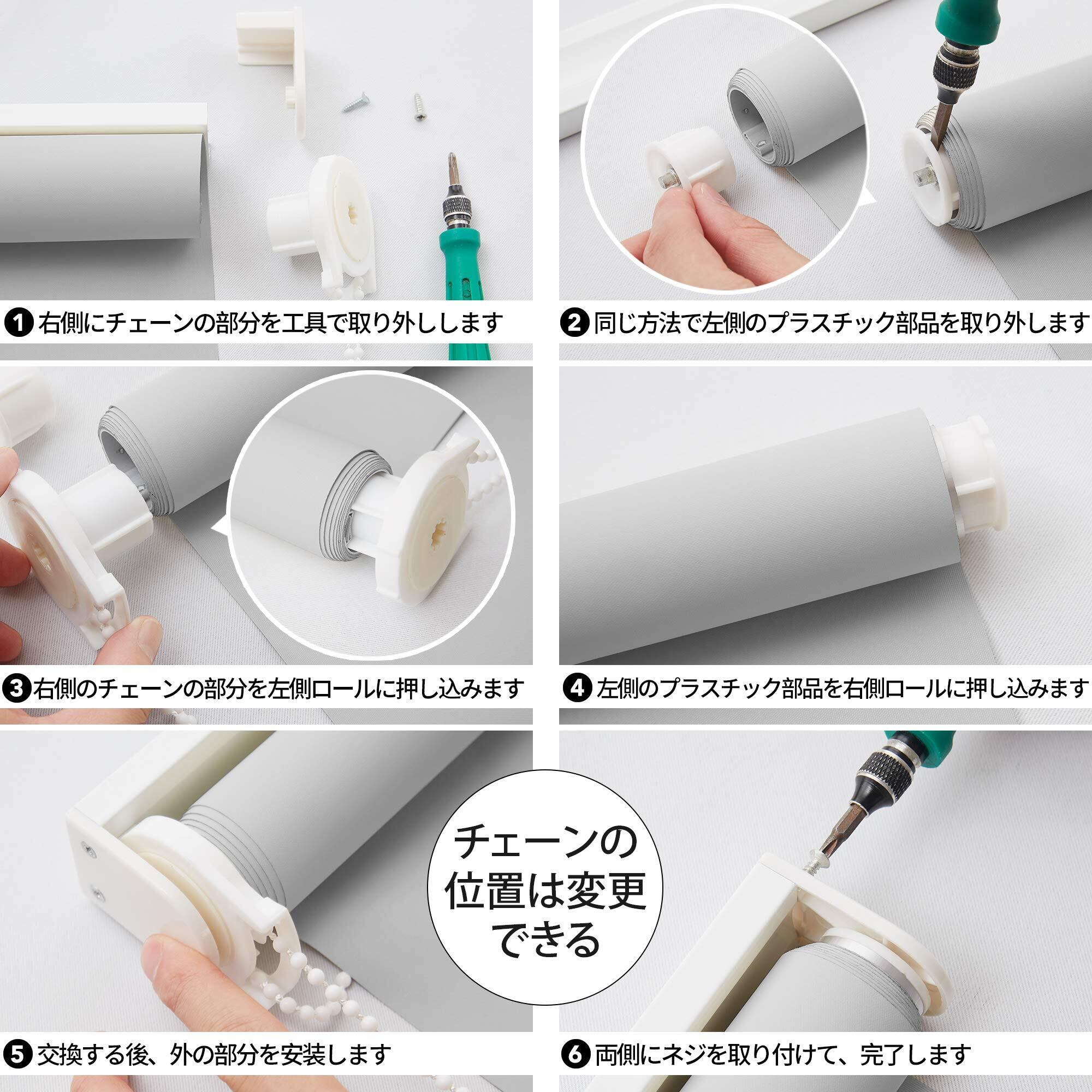 ❶ 右側にチェーンの部分を工具で取り外しします

❷ 同じ方法で左側のプラスチック部品を取り外します

❸ 右側のチェーンの部分を左側ロールに押し込みます

❹ 左側のプラスチック部品を右側ロールに押し込みます

チェーンの位置は変更できる

❺ 交換する後、外の部分を安装します

❻ 両側にネジを取り付けて、完了します