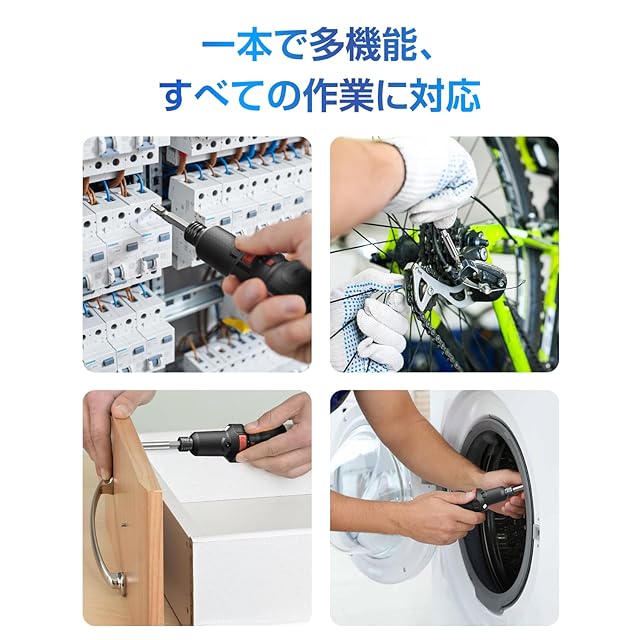 一本で多機能、
すべての作業に対応