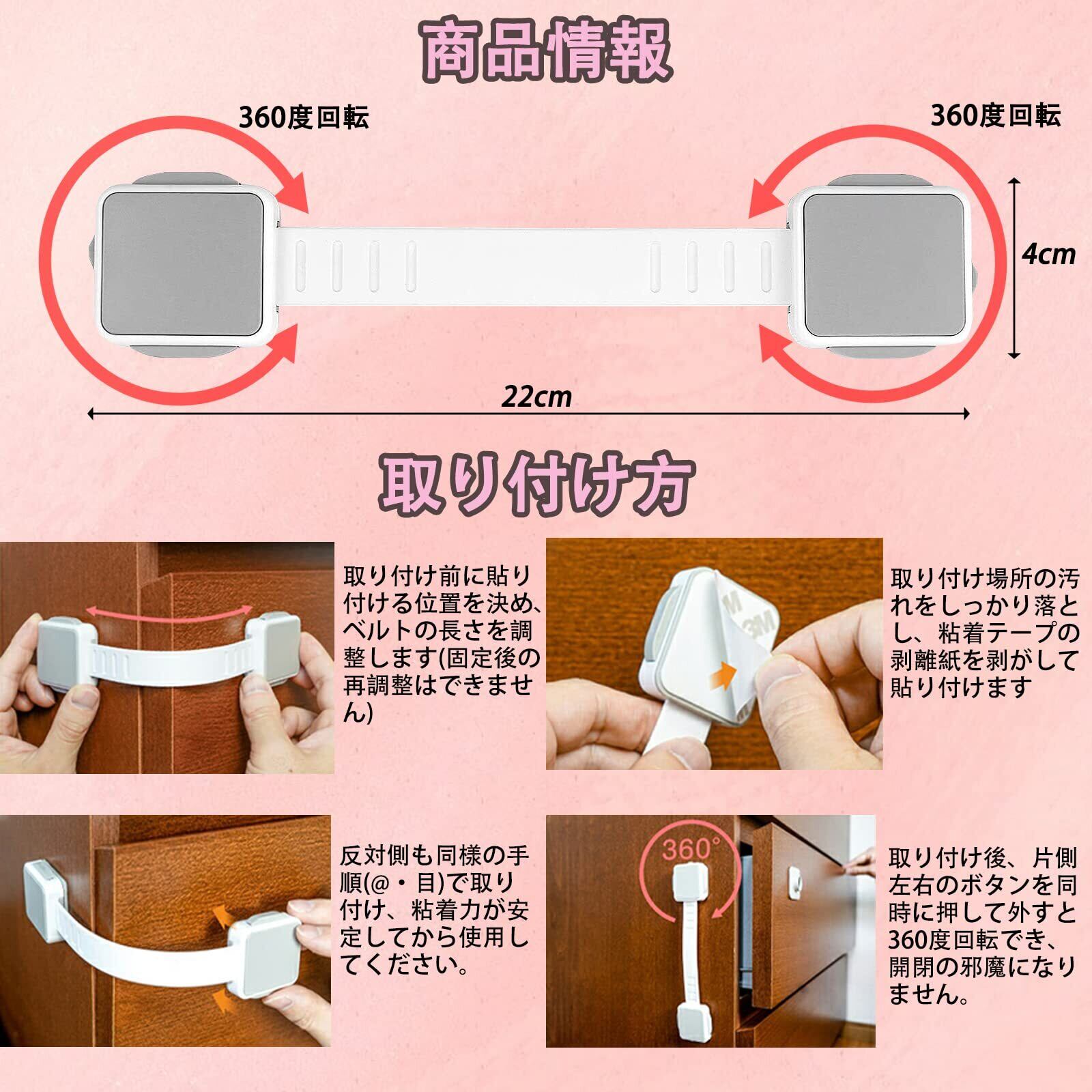 商品情報

360度回転

360度回転

4cm

22cm

取り付け方

取り付け前に貼り付ける位置を決め、ベルトの長さを調整します(固定後の再調整はできません)

3M

取り付け場所の汚れをしっかり落とし、粘着テープの剥離紙を剥がして貼り付けます

反対側も同様の手順(@・目)で取り付け、粘着力が安定してから使用してください。

360°

取り付け後、片側左右のボタンを同時に押して外すと360度回転でき、開閉の邪魔になりません。