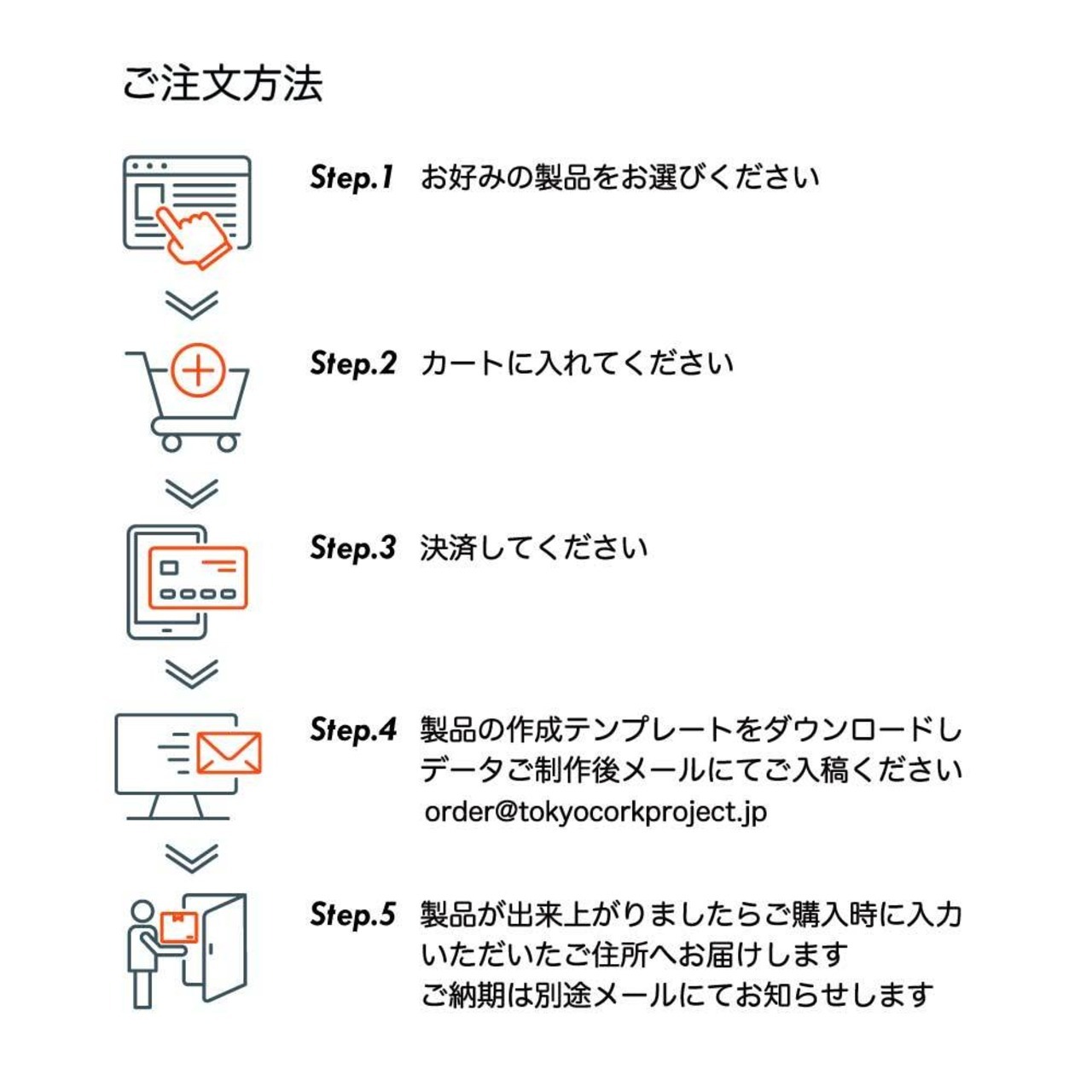 ご注文方法

Step.1 お好みの製品をお選びください

Step.2 カートに入れてください

Step.3 決済してください

Step.4 製品の作成テンプレートをダウンロードしデータご制作後メールにてご入稿ください
order@tokyocorkproject.jp

Step.5 製品が出来上がりましたらご購入時に入力いただいたご住所へお届けします
ご納期は別途メールにてお知らせします