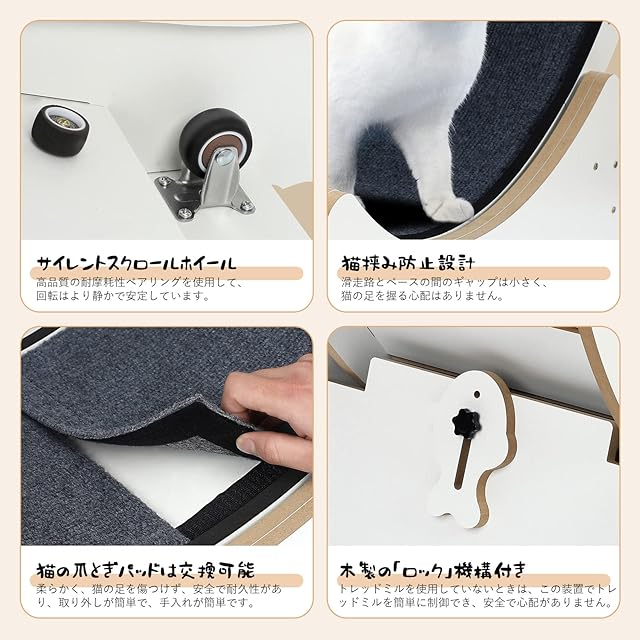 サイレントスクロールホイール
高品質の耐摩耗性ベアリングを使用して、回転はより静かで安定しています。

猫挟み防止設計
滑走路とベースの間のギャップは小さく、猫の足を握る心配はありません。

猫の爪とぎパッドは交換可能
柔らかく、猫の足を傷つけず、安全で耐久性があり、取り外しが簡単で、手入れが簡単です。

木製の「ロック」機構付き
トレッドミルを使用していないときは、この装置でトレッドミルを簡単に制御でき、安全で心配がありません。