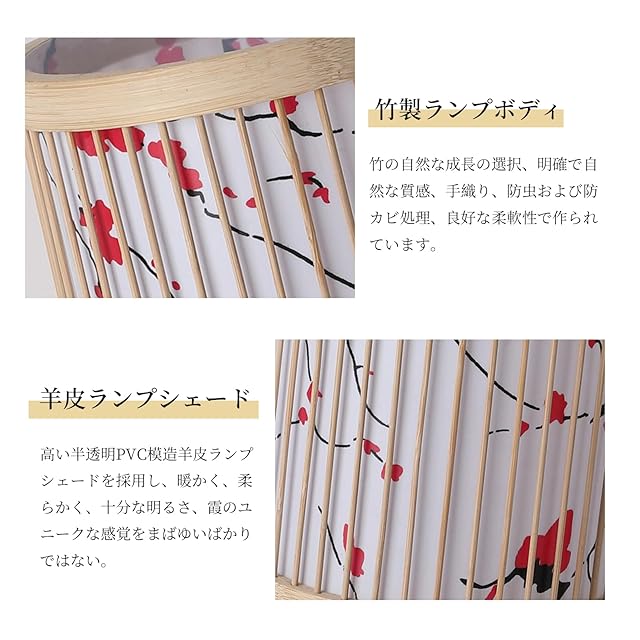 竹製ランプボディ

竹の自然な成長の選択、明確で自然な質感、手織り、防虫および防カビ処理、良好な柔軟性で作られています。

羊皮ランプシェード

高い半透明PVC模造羊皮ランプシェードを採用し、暖かく、柔らかく、十分な明るさ、霞のユニークな感覚をまばゆいばかりではない。