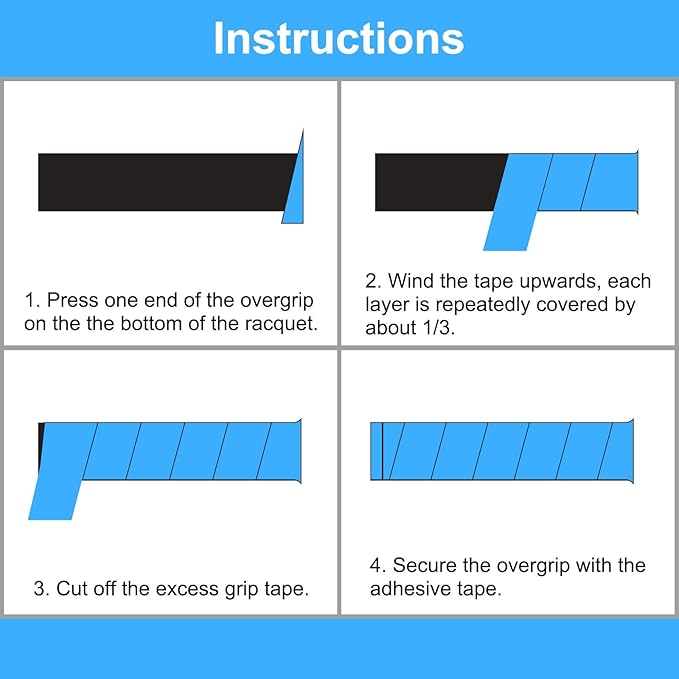 Instructions

1. Press one end of the overgrip on the the bottom of the racquet.

2. Wind the tape upwards, each layer is repeatedly covered by about 1/3.

3. Cut off the excess grip tape.

4. Secure the overgrip with the adhesive tape.