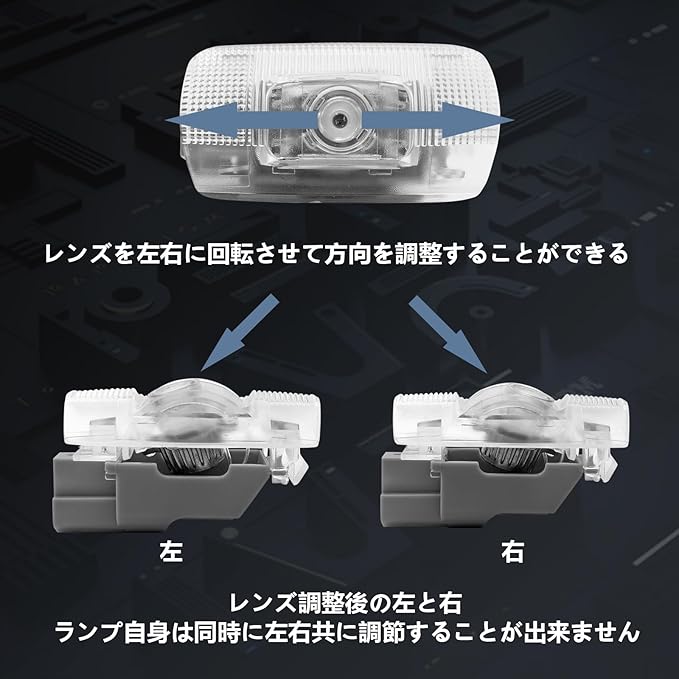 レンズを左右に回転させて方向を調整することができる

左

右

レンズ調整後の左と右
ランプ自身は同時に左右共に調節することが出来ません