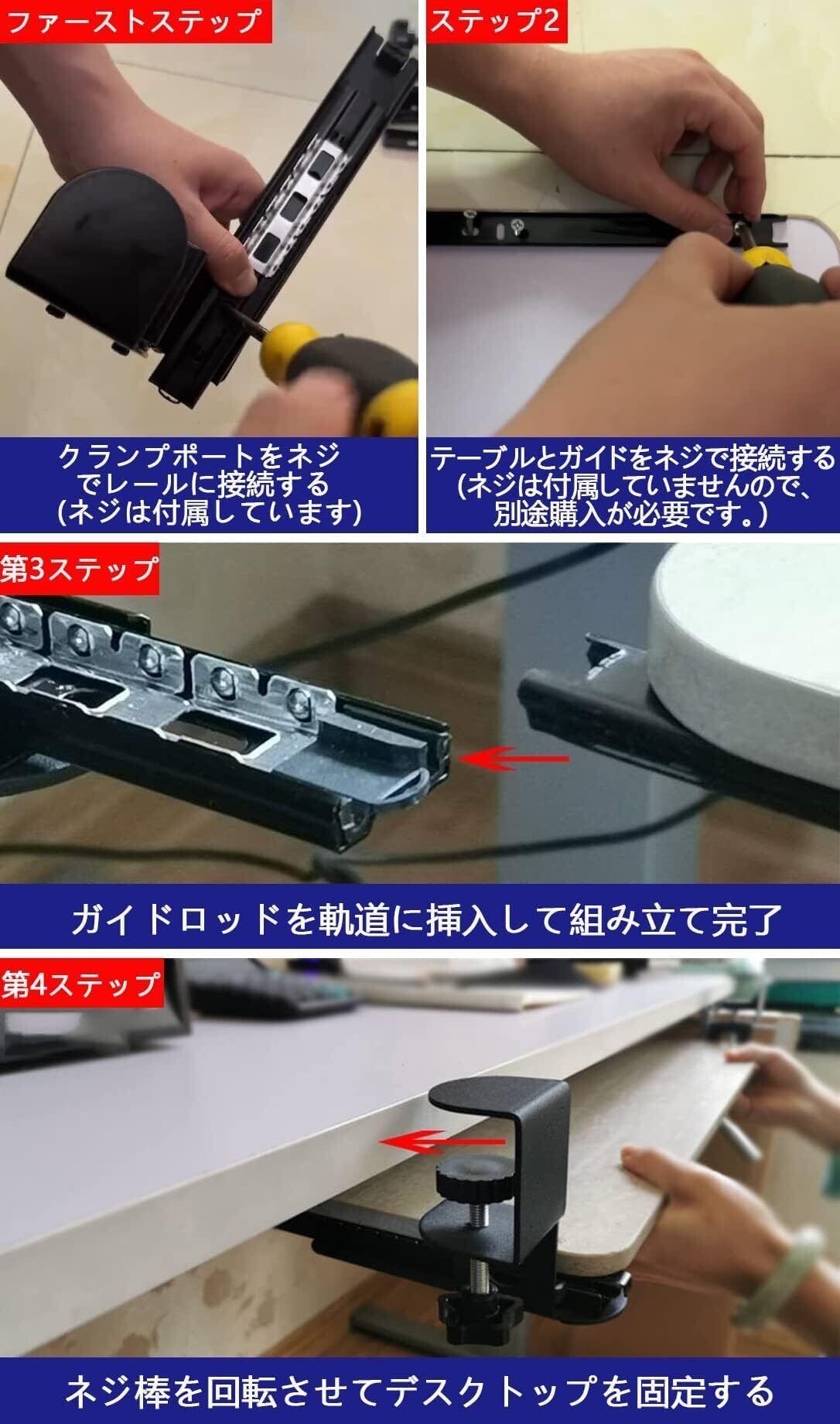 ファーストステップ

クランプポートをネジでレールに接続する（ネジは付属しています）

ステップ2

テーブルとガイドをネジで接続する（ネジは付属していませんので、別途購入が必要です。）

第3ステップ

ガイドロッドを軌道に挿入して組み立て完了

第4ステップ

ネジ棒を回転させてデスクトップを固定する