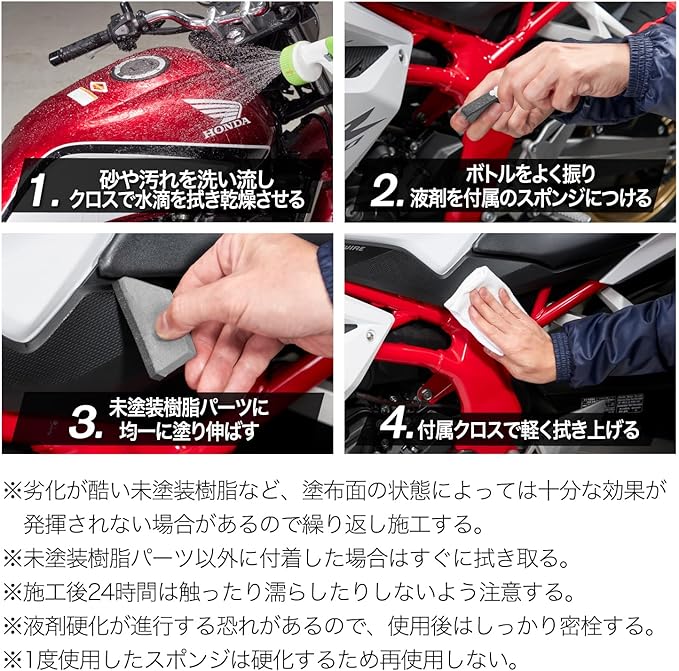 HONDA

1. 砂や汚れを洗い流し クロスで水滴を拭き乾燥させる

2. ボトルをよく振り 液剤を付属のスポンジにつける

3. 未塗装樹脂パーツに 均一に塗り伸ばす

4. 付属クロスで軽く拭き上げる

※劣化が酷い未塗装樹脂など、塗布面の状態によっては十分な効果が発揮されない場合があるので繰り返し施工する。
※未塗装樹脂パーツ以外に付着した場合はすぐに拭き取る。
※施工後24時間は触ったり濡らしたりしないよう注意する。
※液剤硬化が進行する恐れがあるので、使用後はしっかり密栓する。
※1度使用したスポンジは硬化するため再使用しない。