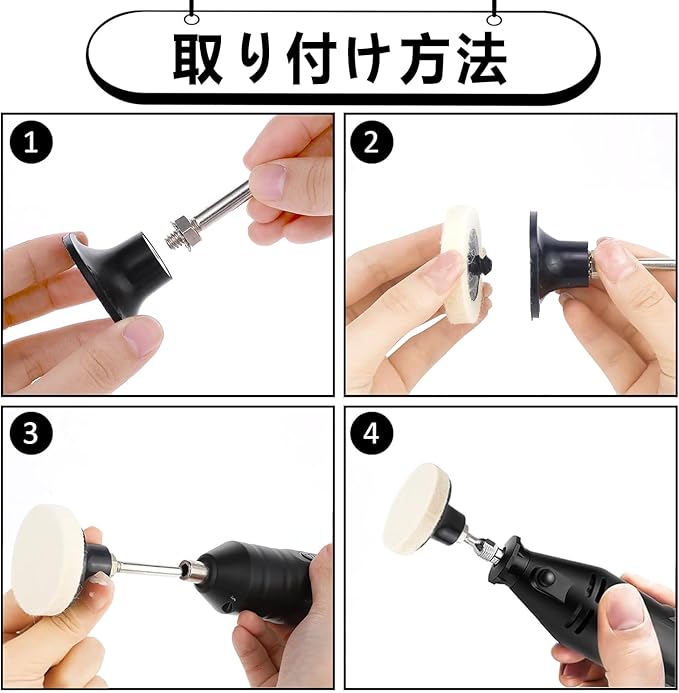 取り付け方法

1

2

3

4