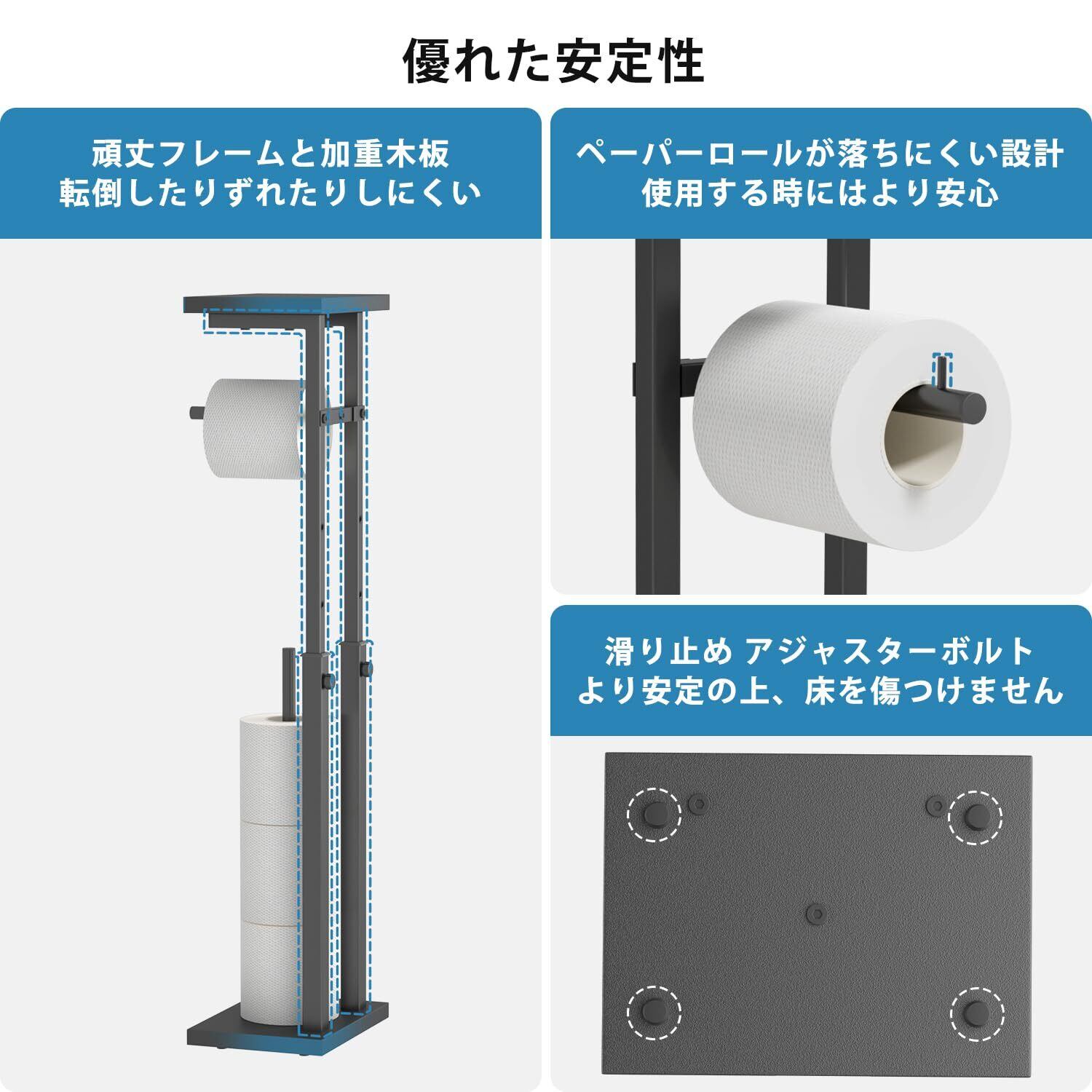 優れた安定性

頑丈フレームと加重木板
転倒したりずれたりしにくい

ペーパーロールが落ちにくい設計
使用する時にはより安心

滑り止め アジャスターボルト
より安定の上、床を傷つけません