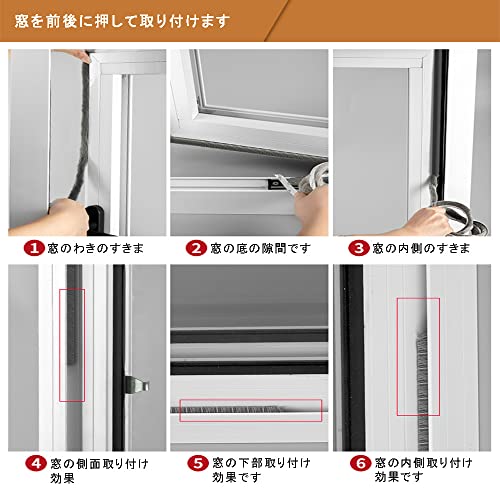 窓を前後に押して取り付けます

1 窓のわきのすきま

2 窓の底の隙間です

3 窓の内側のすきま

4 窓の側面取り付け効果

5 窓の下部取り付け効果です

6 窓の内側取り付け効果です