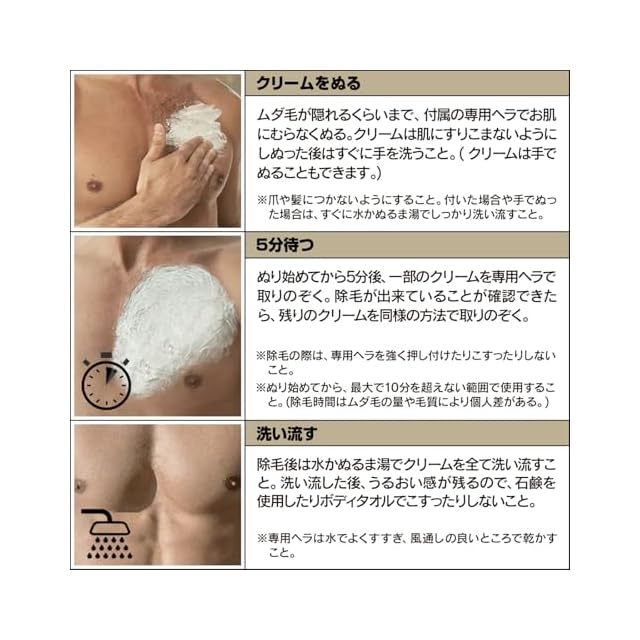 クリームをぬる

ムダ毛が隠れるくらいまで、付属の専用ヘラでお肌にむらなくぬる。クリームは肌にすりこまないようにしぬった後はすぐに手を洗うこと。( クリームは手でぬることもできます。)

※爪や髪につかないようにすること。付いた場合や手でぬった場合は、すぐに水かぬるま湯でしっかり洗い流すこと。

5分待つ

ぬり始めてから5分後、一部のクリームを専用ヘラで取りのぞく。除毛が出来ていることが確認できたら、残りのクリームを同様の方法で取りのぞく。

※除毛の際は、専用ヘラを強く押し付けたりこすったりしないこと。

※ぬり始めてから、最大で10分を超えない範囲で使用すること。(除毛時間はムダ毛の量や毛質により個人差がある。)

洗い流す

除毛後は水かぬるま湯でクリームを全て洗い流すこと。洗い流した後、うるおい感が残るので、石鹸を使用したりボディタオルでこすったりしないこと。

※専用ヘラは水でよくすすぎ、風通しの良いところで乾かすこと。