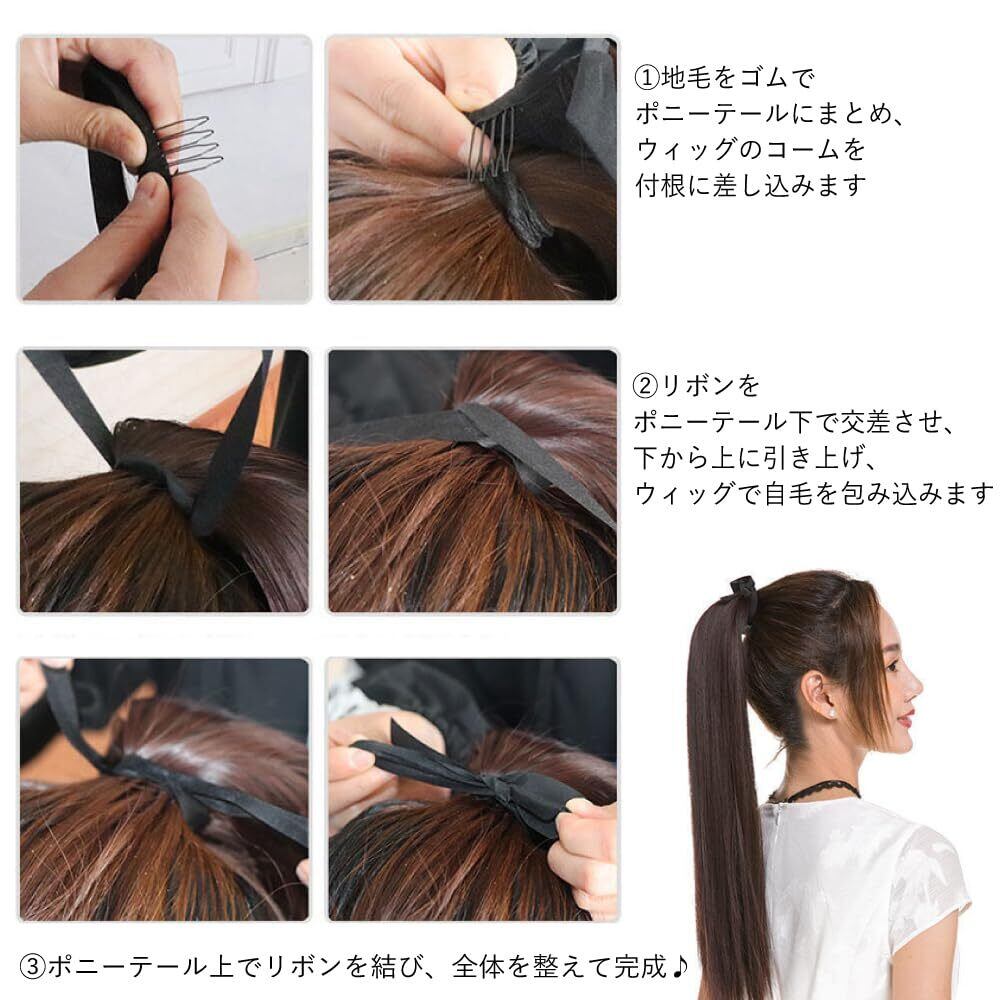 ①地毛をゴムで
ポニーテールにまとめ、
ウィッグのコームを
付根に差し込みます

②リボンを
ポニーテール下で交差させ、
下から上に引き上げ、
ウィッグで自毛を包み込みます

③ポニーテール上でリボンを結び、全体を整えて完成♪