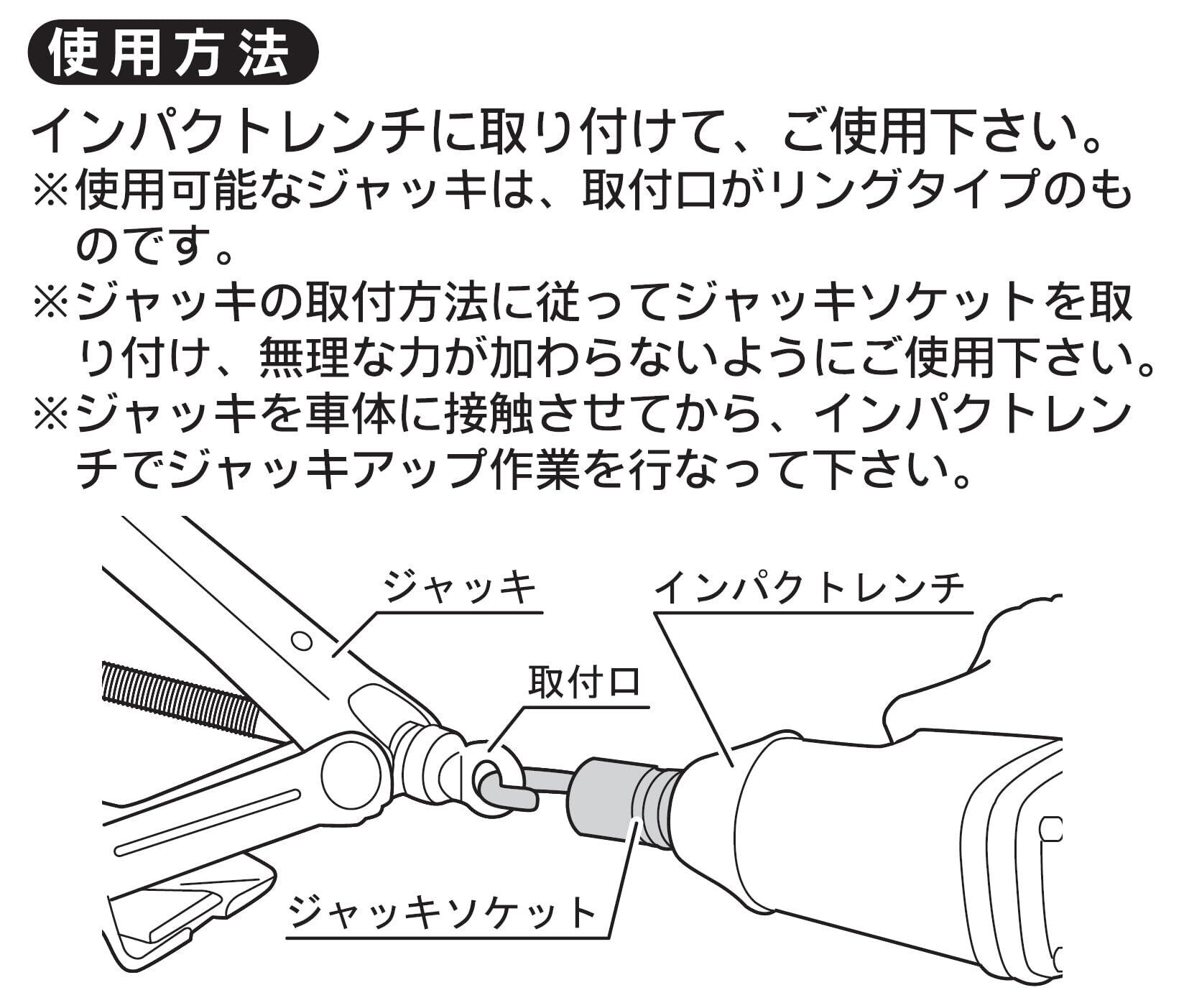 使用方法

インパクトレンチに取り付けて、ご使用下さい。
※使用可能なジャッキは、取付口がリングタイプのものです。
※ジャッキの取付方法に従ってジャッキソケットを取り付け、無理な力が加わらないようにご使用下さい。
※ジャッキを車体に接触させてから、インパクトレンチでジャッキアップ作業を行なって下さい。

ジャッキ
インパクトレンチ
取付口
ジャッキソケット