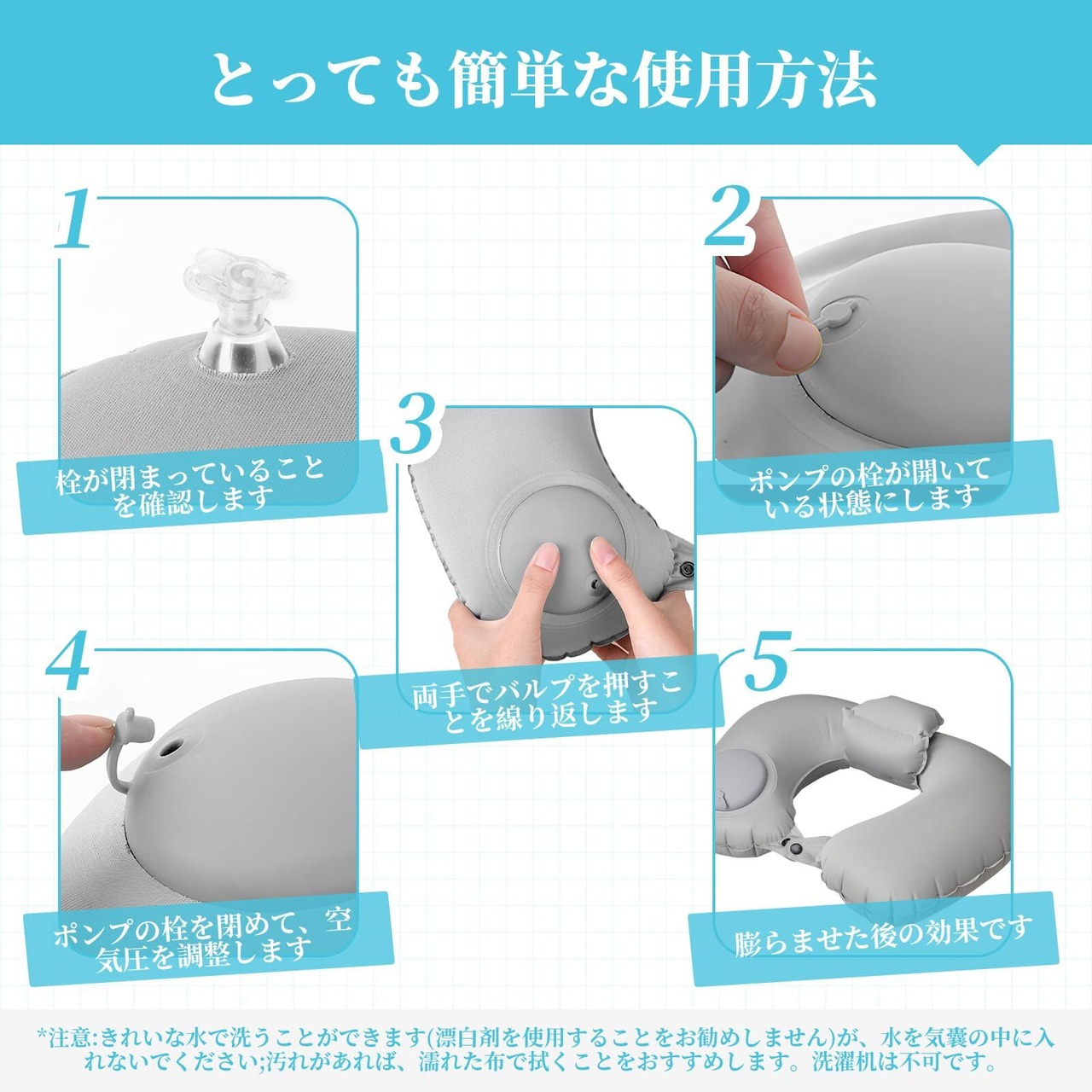 とっても簡単な使用方法

1
栓が閉まっていることを確認します

2
ポンプの栓が開いている状態にします

3
両手でバルブを押すことを繰り返します

4
ポンプの栓を閉めて、空気圧を調整します

5
膨らませた後の効果です

*注意:きれいな水で洗うことができます(漂白剤を使用することをお勧めしません)が、水を気嚢の中に入れないでください;汚れがあれば、濡れた布で拭くことをおすすめします。洗濯机は不可です。