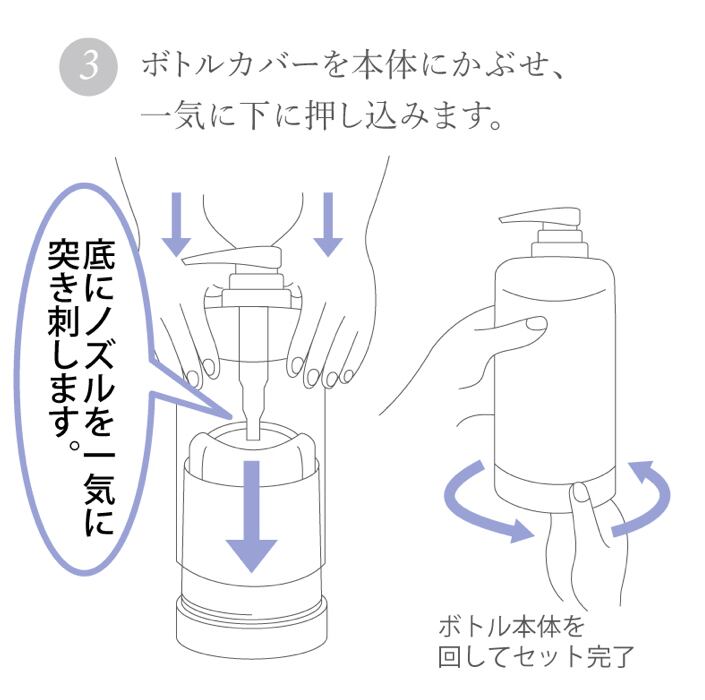 3 ボトルカバーを本体にかぶせ、一気に下に押し込みます。

底にノズルを一気に突き刺します。

ボトル本体を回してセット完了