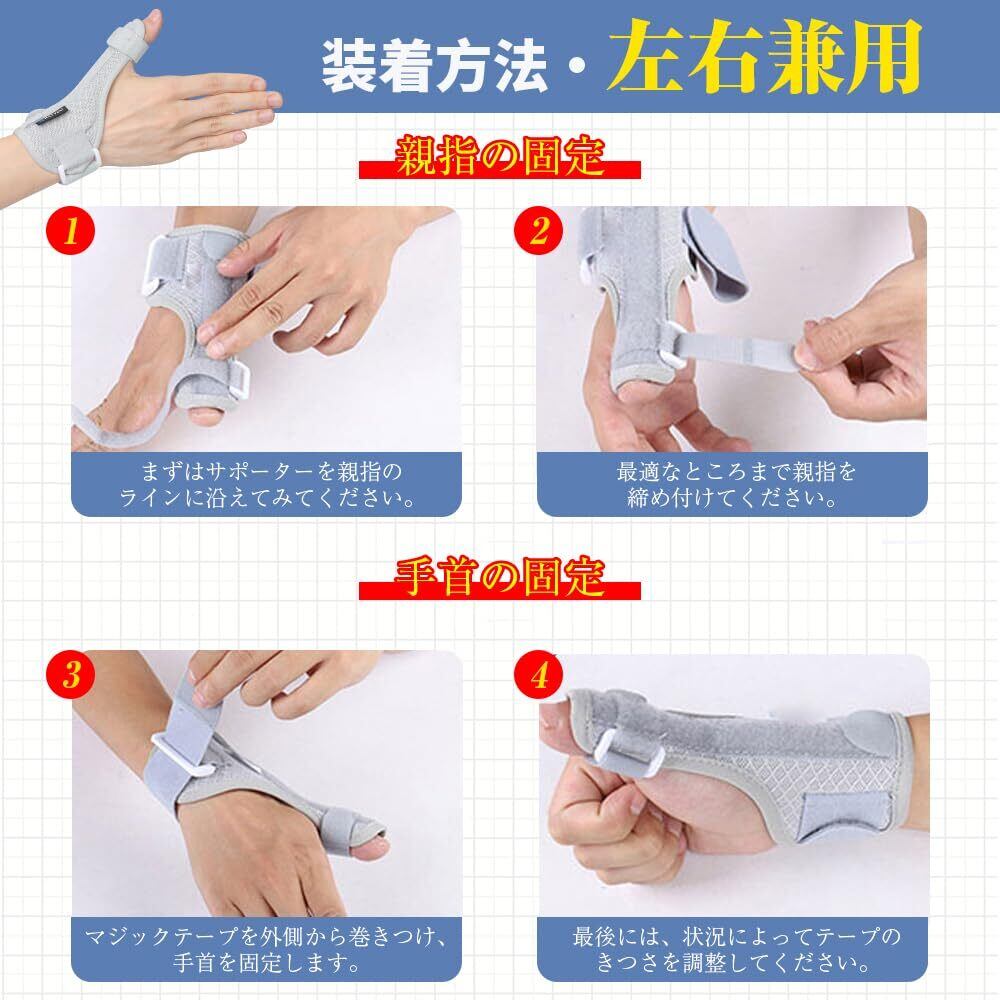 装着方法・左右兼用

親指の固定

1
まずはサポーターを親指のラインに沿えてみてください。

2
最適なところまで親指を締め付けてください。

手首の固定

3
マジックテープを外側から巻きつけ、手首を固定します。

4
最後には、状況によってテープのきつさを調整してください。