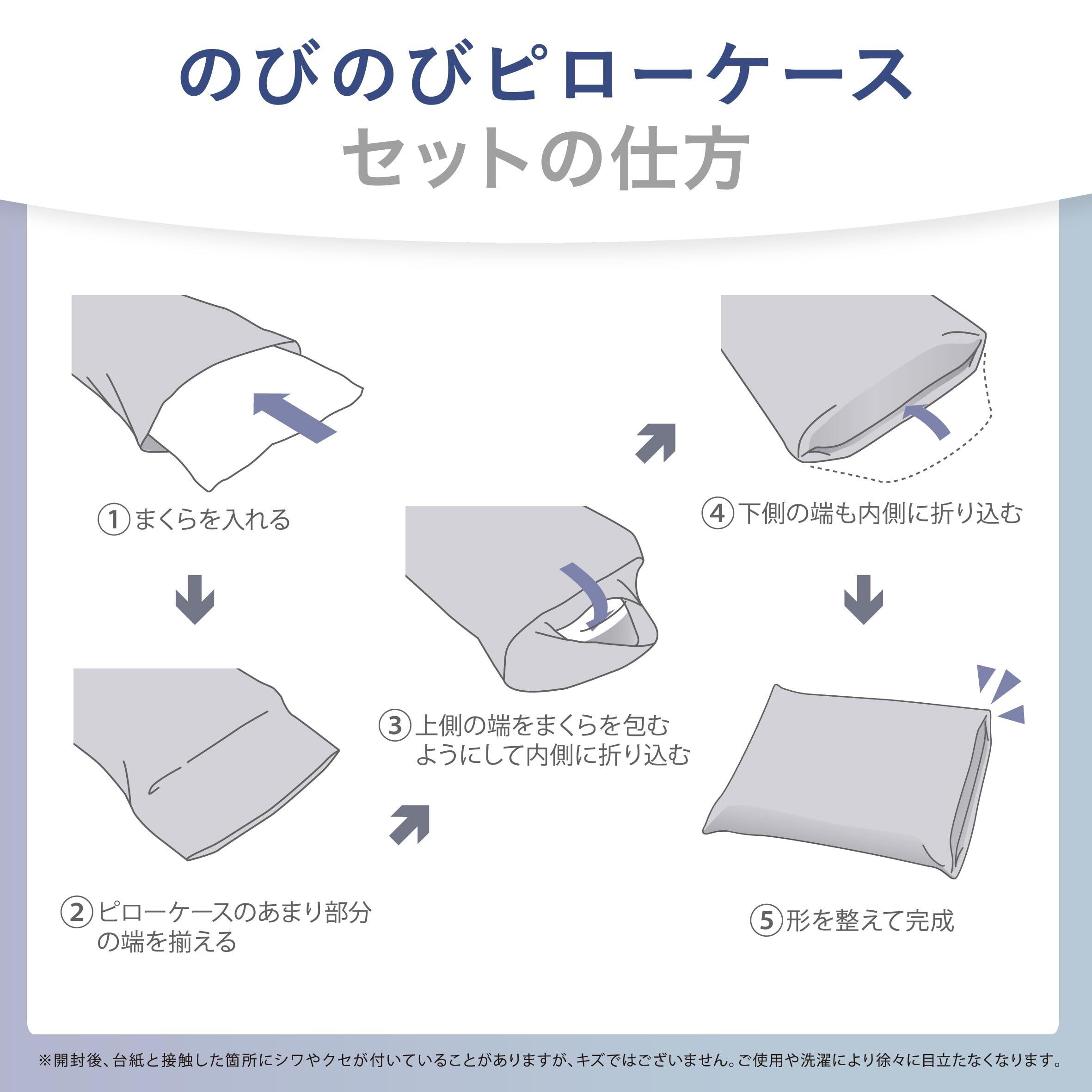 のびのびピローケース
セットの仕方

①まくらを入れる

②ピローケースのあまり部分の端を揃える

③上側の端をまくらを包むようにして内側に折り込む

④下側の端も内側に折り込む

⑤形を整えて完成

※開封後、台紙と接触した箇所にシワやクセが付いていることがありますが、キズではございません。ご使用や洗濯により徐々に目立たなくなります。