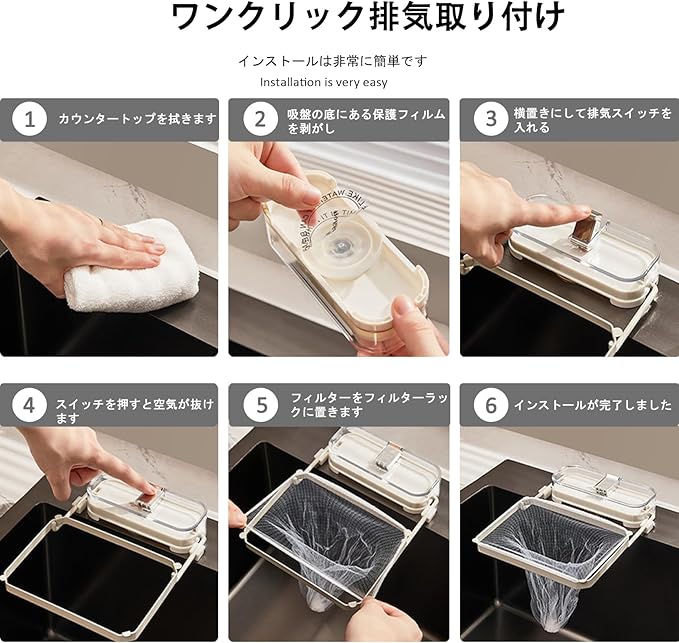 ワンクリック排気取り付け

インストールは非常に簡単です

Installation is very easy

1 カウンタートップを拭きます

2 吸盤の底にある保護フィルムを剥がし

3 横置きにして排気スイッチを入れる

4 スイッチを押すと空気が抜けます

5 フィルターをフィルターラックに置きます

6 インストールが完了しました