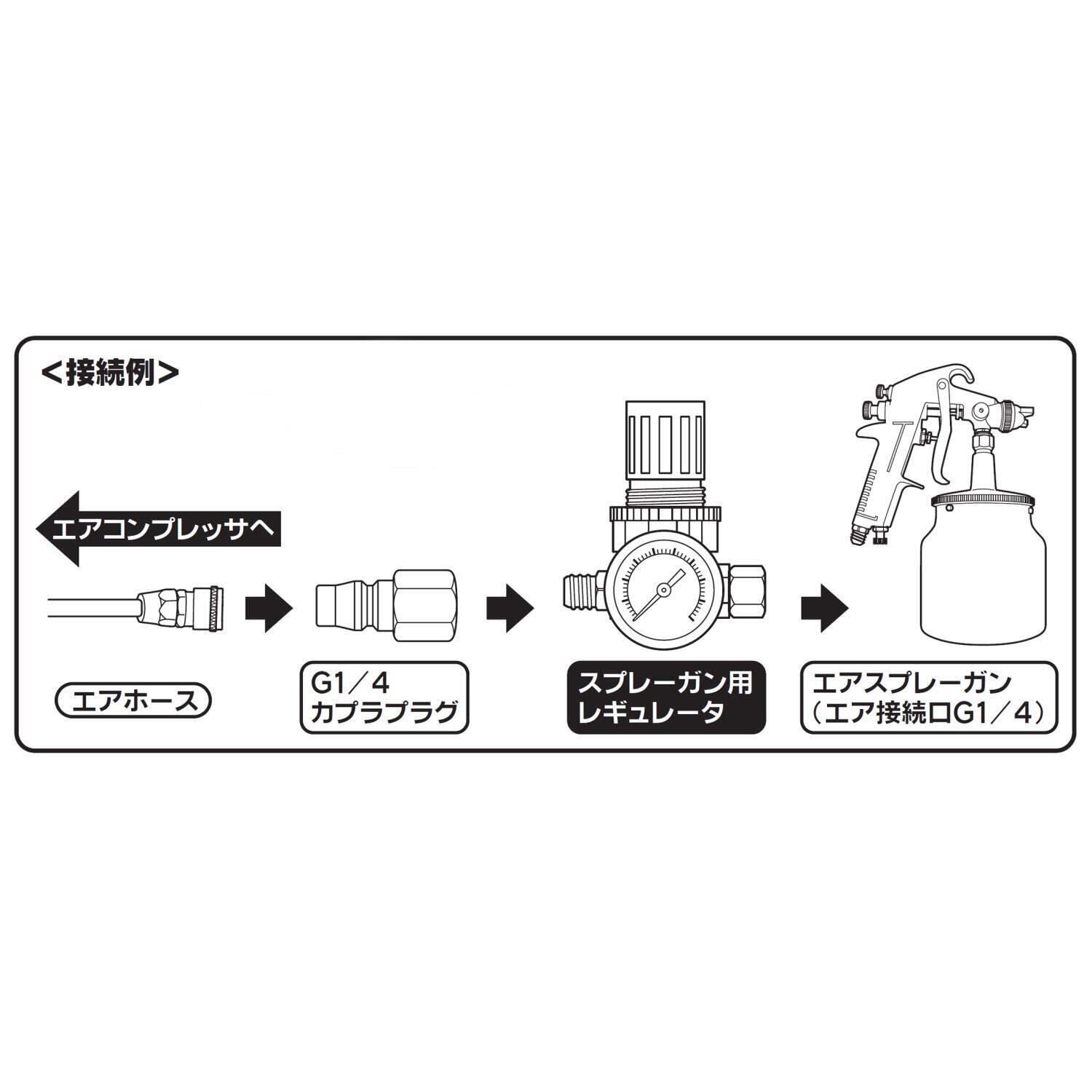 ＜接続例＞

エアコンプレッサへ

エアホース

G1／4
カプラプラグ

スプレーガン用
レギュレータ

エアスプレーガン
（エア接続口G1／4）