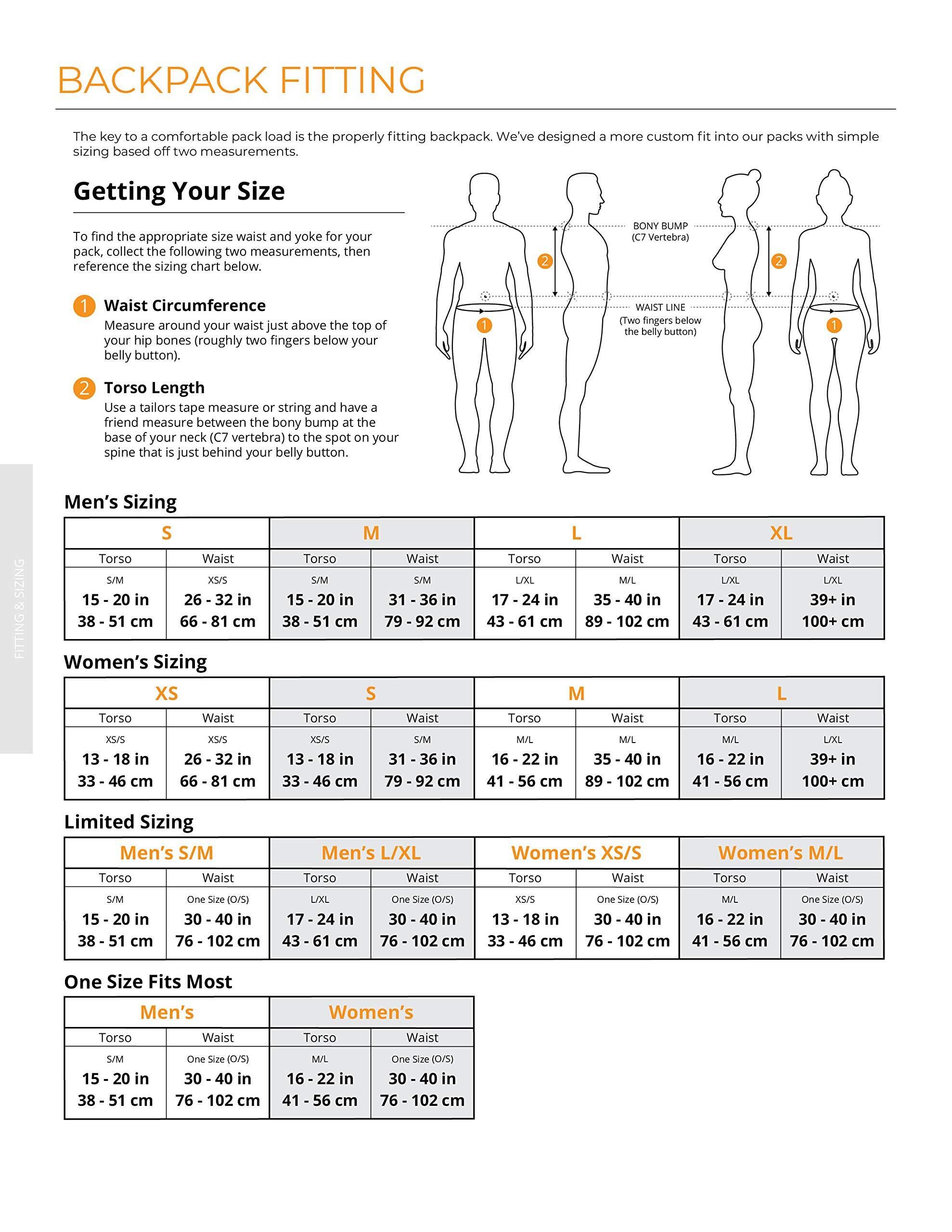 BACKPACK FITTING

The key to a comfortable pack load is the properly fitting backpack. We've designed a more custom fit into our packs with simple sizing based off two measurements.

Getting Your Size

To find the appropriate size waist and yoke for your pack, collect the following two measurements, then reference the sizing chart below.

1 Waist Circumference
Measure around your waist just above the top of your hip bones (roughly two fingers below your belly button).

2 Torso Length
Use a tailors tape measure or string and have a friend measure between the bony bump at the base of your neck (C7 vertebra) to the spot on your spine that is just behind your belly button.

BONY BUMP (C7 Vertebra)

2

2

WAIST LINE (Two fingers below the belly button)

1

1

FITTING & SIZING

Men's Sizing

| S | | M | | L | | XL | |
|---|---|---|---|---|---|---|---|
| Torso | Waist | Torso | Waist | Torso | Waist | Torso | Waist |
| S/M 15 - 20 in 38 - 51 cm | XS/S 26 - 32 in 66 - 81 cm | S/M 15 - 20 in 38 - 51 cm | S/M 31 - 36 in 79 - 92 cm | L/XL 17 - 24 in 43 - 61 cm | M/L 35 - 40 in 89 - 102 cm | L/XL 17 - 24 in 43 - 61 cm | L/XL 39+ in 100+ cm |

Women's Sizing

| XS | | S | | M | | L | |
|---|---|---|---|---|---|---|---|
| Torso | Waist | Torso | Waist | Torso | Waist | Torso | Waist |
| XS/S 13 - 18 in 33 - 46 cm | XS/S 26 - 32 in 66 - 81 cm | XS/S 13 - 18 in 33 - 46 cm | S/M 31 - 36 in 79 - 92 cm | M/L 16 - 22 in 41 - 56 cm | M/L 35 - 40 in 89 - 102 cm | M/L 16 - 22 in 41 - 56 cm | L/XL 39+ in 100+ cm |

Limited Sizing

| Men's S/M | | Men's L/XL | | Women's XS/S | | Women's M/L | |
|---|---|---|---|---|---|---|---|
| Torso | Waist | Torso | Waist | Torso | Waist | Torso | Waist |
| S/M 15 - 20 in 38 - 51 cm | One Size (O/S) 30 - 40 in 76 - 102 cm | L/XL 17 - 24 in 43 - 61 cm | One Size (O/S) 30 - 40 in 76 - 102 cm | XS/S 13 - 18 in 33 - 46 cm | One Size (O/S) 30 - 40 in 76 - 102 cm | M/L 16 - 22 in 41 - 56 cm | One Size (O/S) 30 - 40 in 76 - 102 cm |

One Size Fits Most

| Men's | | Women's | |
|---|---|---|---|
| Torso | Waist | Torso | Waist |
| S/M 15 - 20 in 38 - 51 cm | One Size (O/S) 30 - 40 in 76 - 102 cm | M/L 16 - 22 in 41 - 56 cm | One Size (O/S) 30 - 40 in 76 - 102 cm |