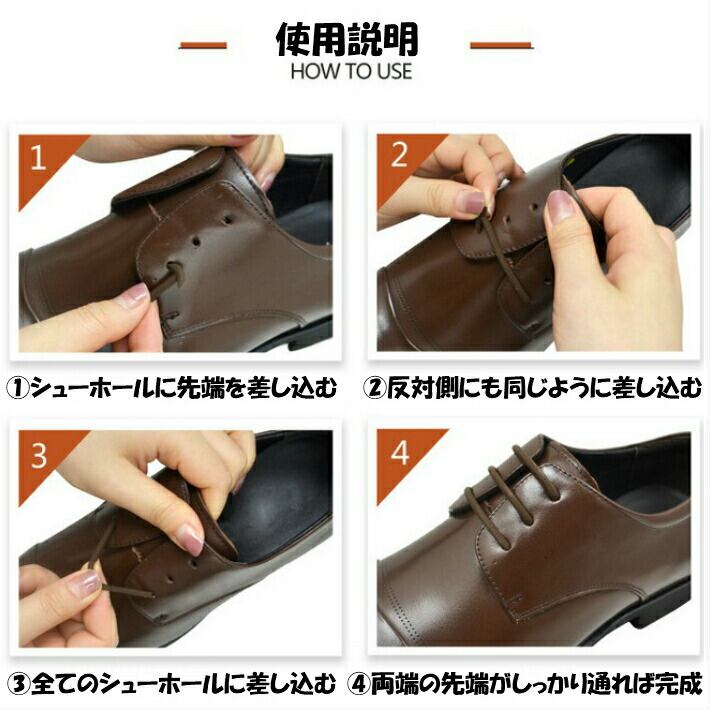 使用説明
HOW TO USE

1

①シューホールに先端を差し込む

2

②反対側にも同じように差し込む

3

③全てのシューホールに差し込む

4

④両端の先端がしっかり通れば完成