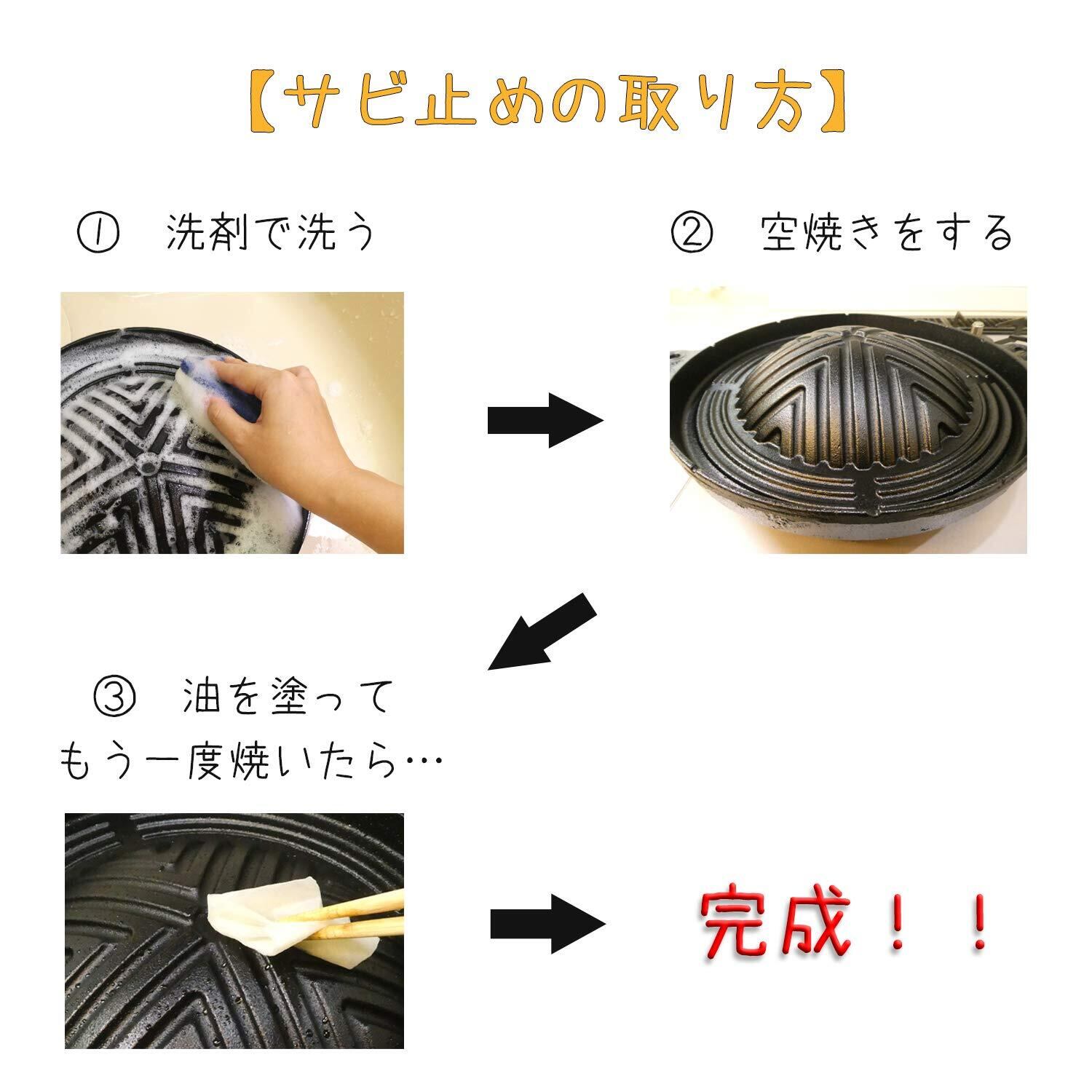 【サビ止めの取り方】

① 洗剤で洗う

② 空焼きをする

③ 油を塗って
もう一度焼いたら…

完成！！