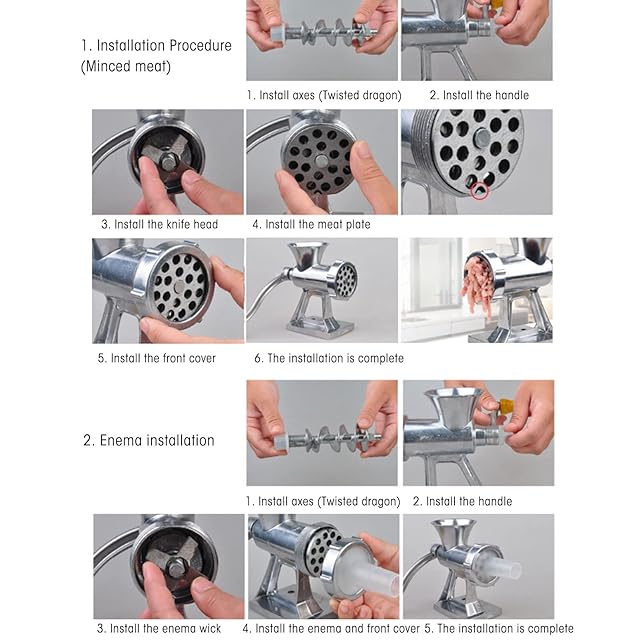 1. Installation Procedure
(Minced meat)

1. Install axes (Twisted dragon)

2. Install the handle

3. Install the knife head

4. Install the meat plate

5. Install the front cover

6. The installation is complete

2. Enema installation

1. Install axes (Twisted dragon)

2. Install the handle

3. Install the enema wick

4. Install the enema and front cover

5. The installation is complete