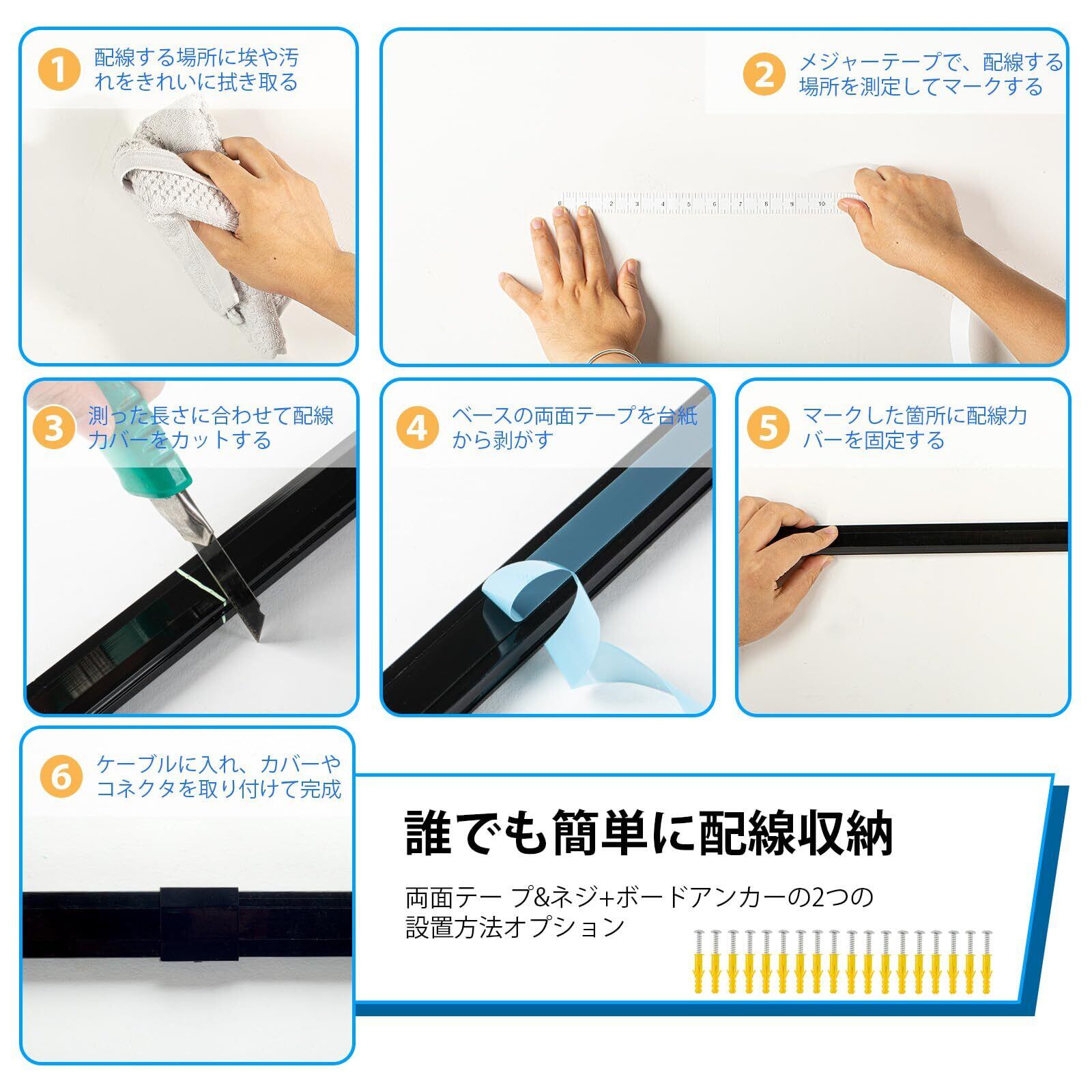 1 配線する場所に埃や汚れをきれいに拭き取る

2 メジャーテープで、配線する場所を測定してマークする

0 1 2 3 4 5 6 7 8 9 10

3 測った長さに合わせて配線カバーをカットする

4 ベースの両面テープを台紙から剥がす

5 マークした箇所に配線カバーを固定する

6 ケーブルに入れ、カバーやコネクタを取り付けて完成

誰でも簡単に配線収納

両面テー プ&ネジ+ボードアンカーの2つの設置方法オプション