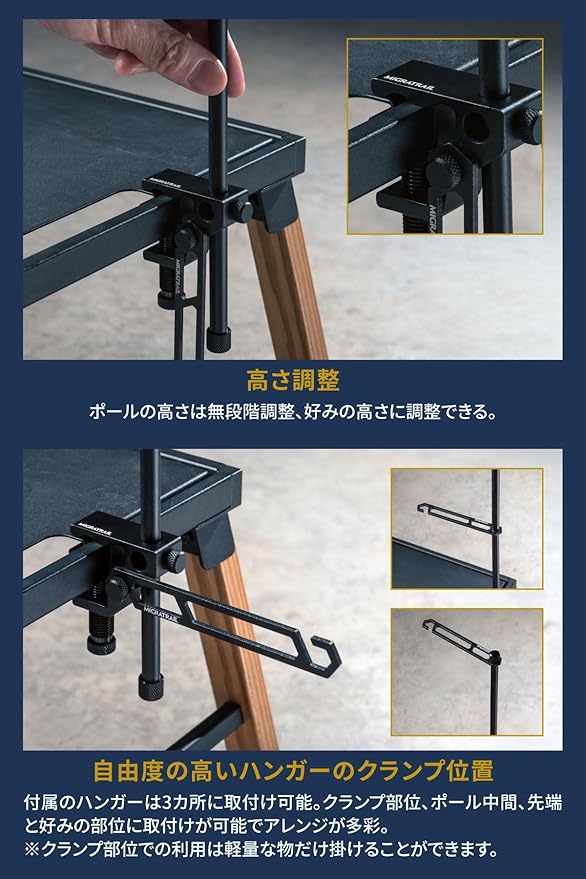 MIGRATRAIL

MIGRATRAIL

MIGRATRAIL

高さ調整

ポールの高さは無段階調整、好みの高さに調整できる。

MIGRATRAIL

MIGRATRAIL

自由度の高いハンガーのクランプ位置

付属のハンガーは3カ所に取付け可能。クランプ部位、ポール中間、先端と好みの部位に取付けが可能でアレンジが多彩。
※クランプ部位での利用は軽量な物だけ掛けることができます。