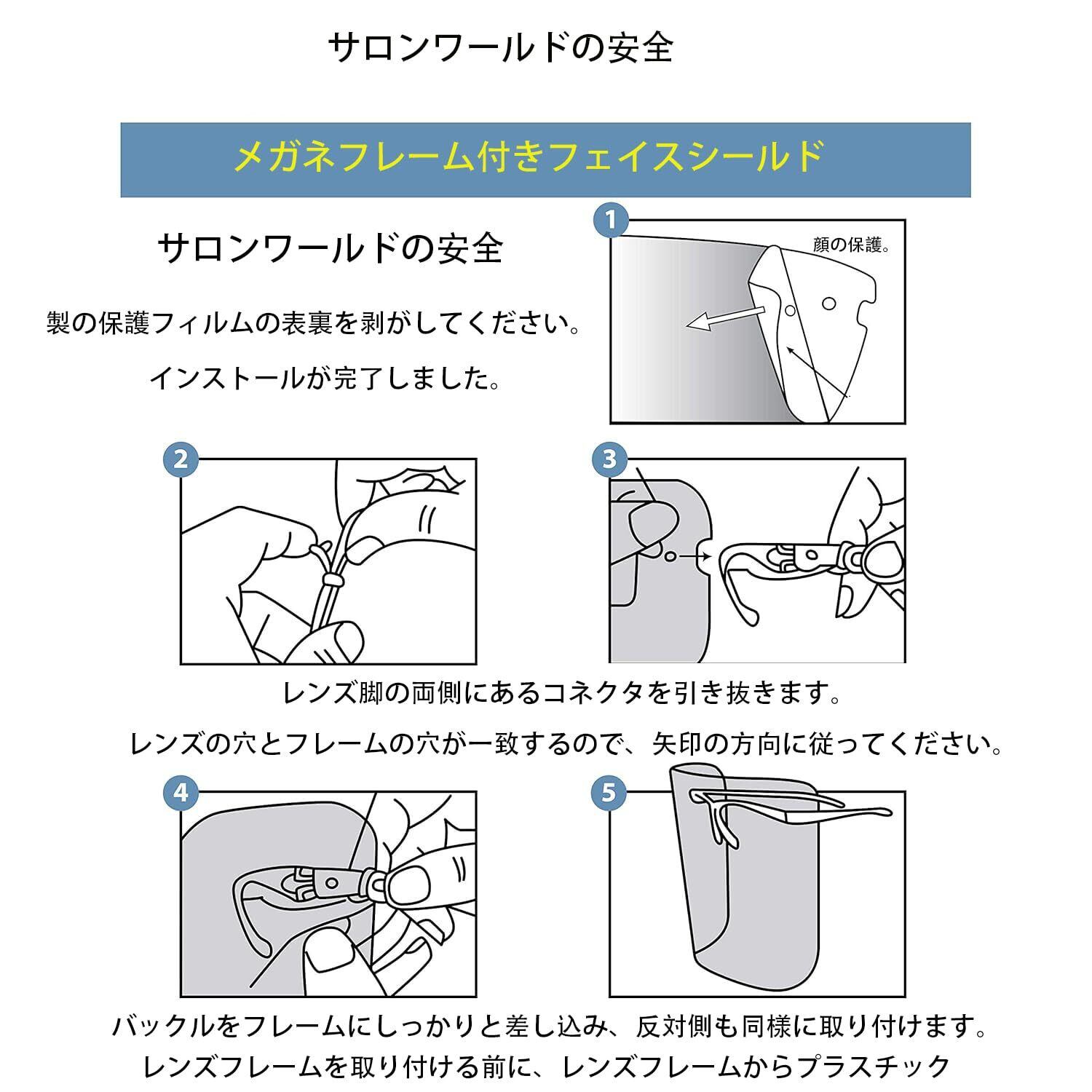 サロンワールドの安全

メガネフレーム付きフェイスシールド

サロンワールドの安全

製の保護フィルムの表裏を剥がしてください。

インストールが完了しました。

1

顔の保護。

2

3

レンズ脚の両側にあるコネクタを引き抜きます。

レンズの穴とフレームの穴が一致するので、矢印の方向に従ってください。

4

5

バックルをフレームにしっかりと差し込み、反対側も同様に取り付けます。

レンズフレームを取り付ける前に、レンズフレームからプラスチック