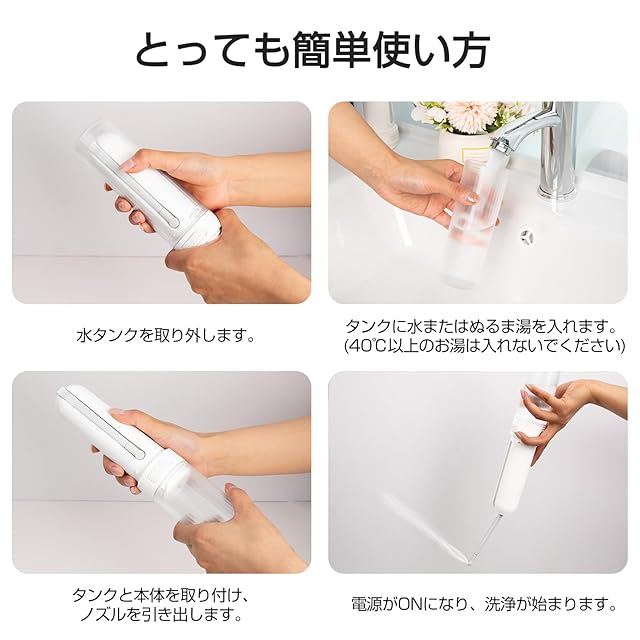 とっても簡単使い方

水タンクを取り外します。

タンクに水またはぬるま湯を入れます。
(40℃以上のお湯は入れないでください)

タンクと本体を取り付け、
ノズルを引き出します。

電源がONになり、洗浄が始まります。