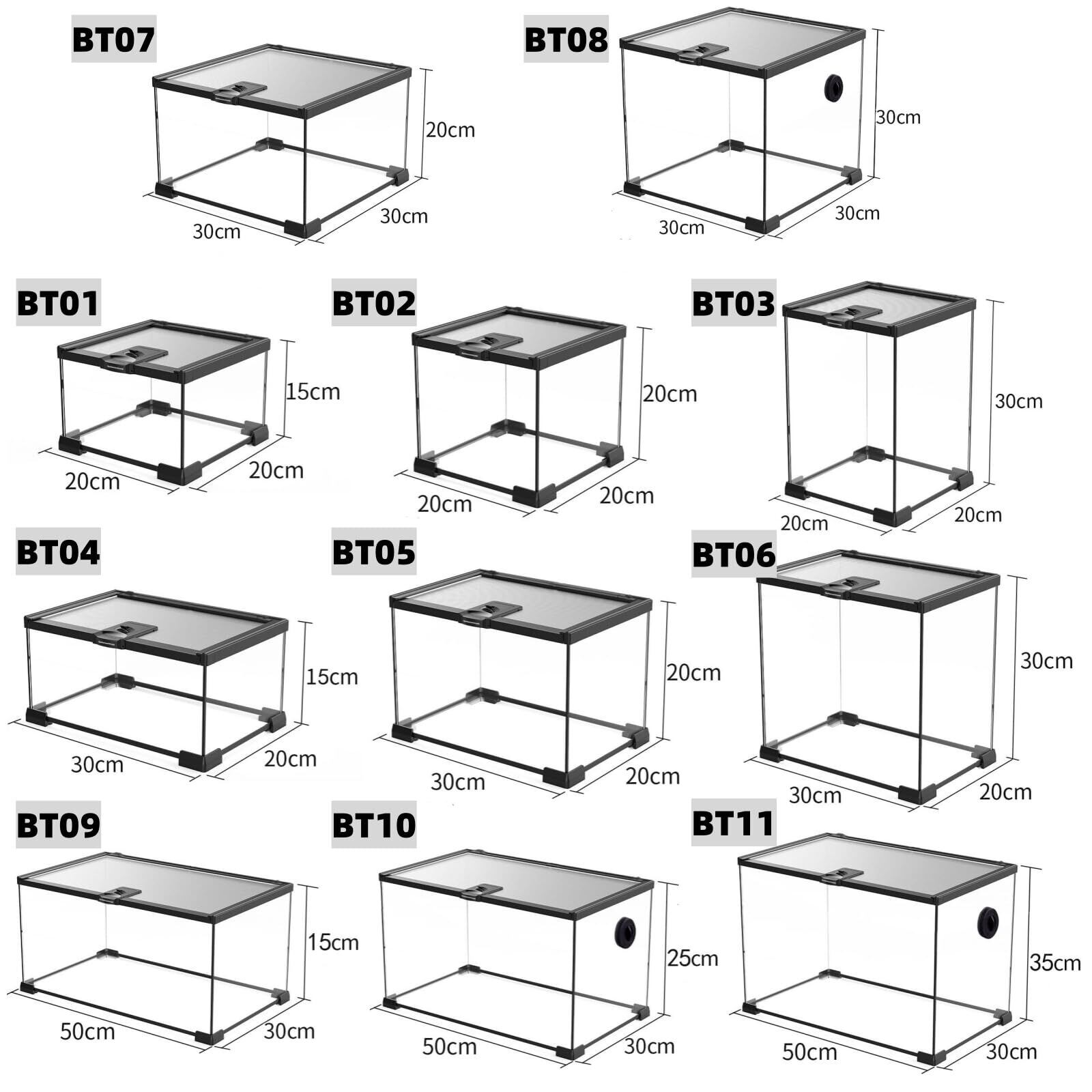 BT07
20cm
30cm
30cm

BT08
30cm
30cm
30cm

BT01
15cm
20cm
20cm

BT02
20cm
20cm
20cm

BT03
30cm
20cm
20cm

BT04
15cm
30cm
20cm

BT05
20cm
30cm
20cm

BT06
30cm
30cm
20cm

BT09
15cm
50cm
30cm

BT10
25cm
50cm
30cm

BT11
35cm
50cm
30cm