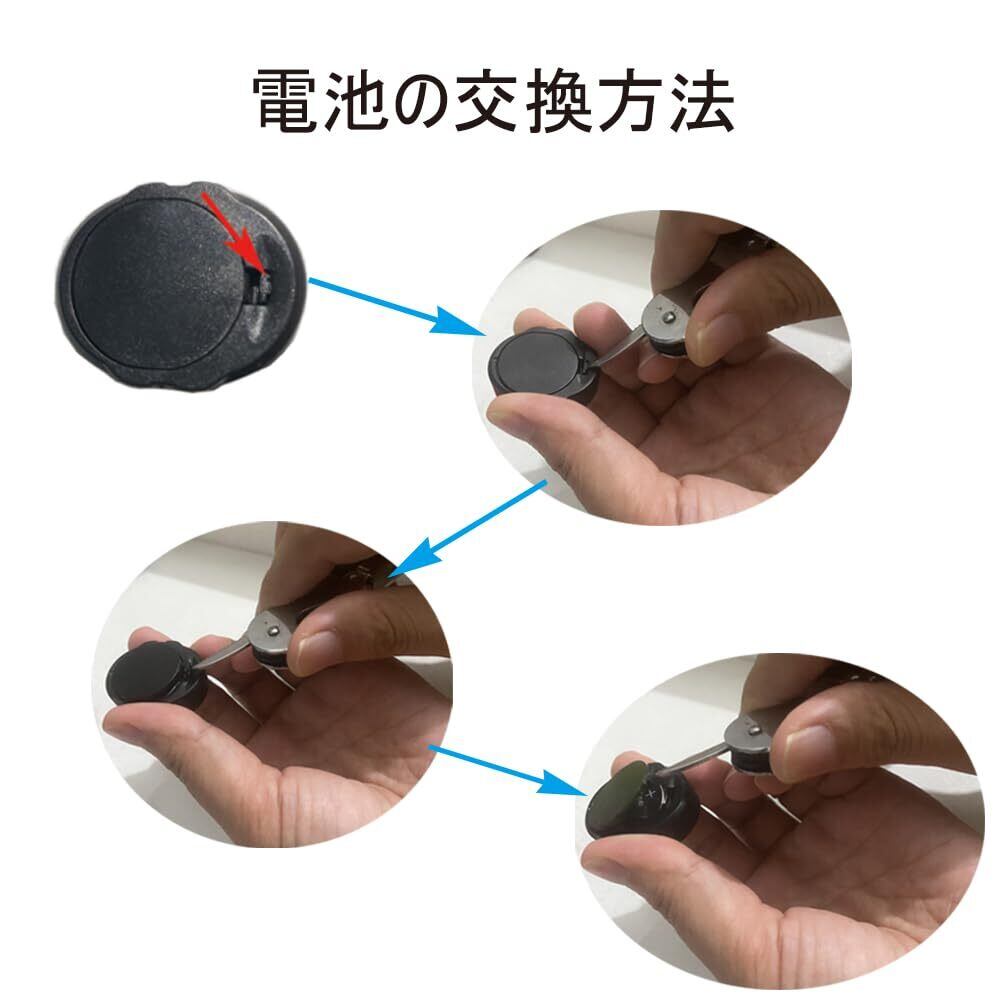 電池の交換方法