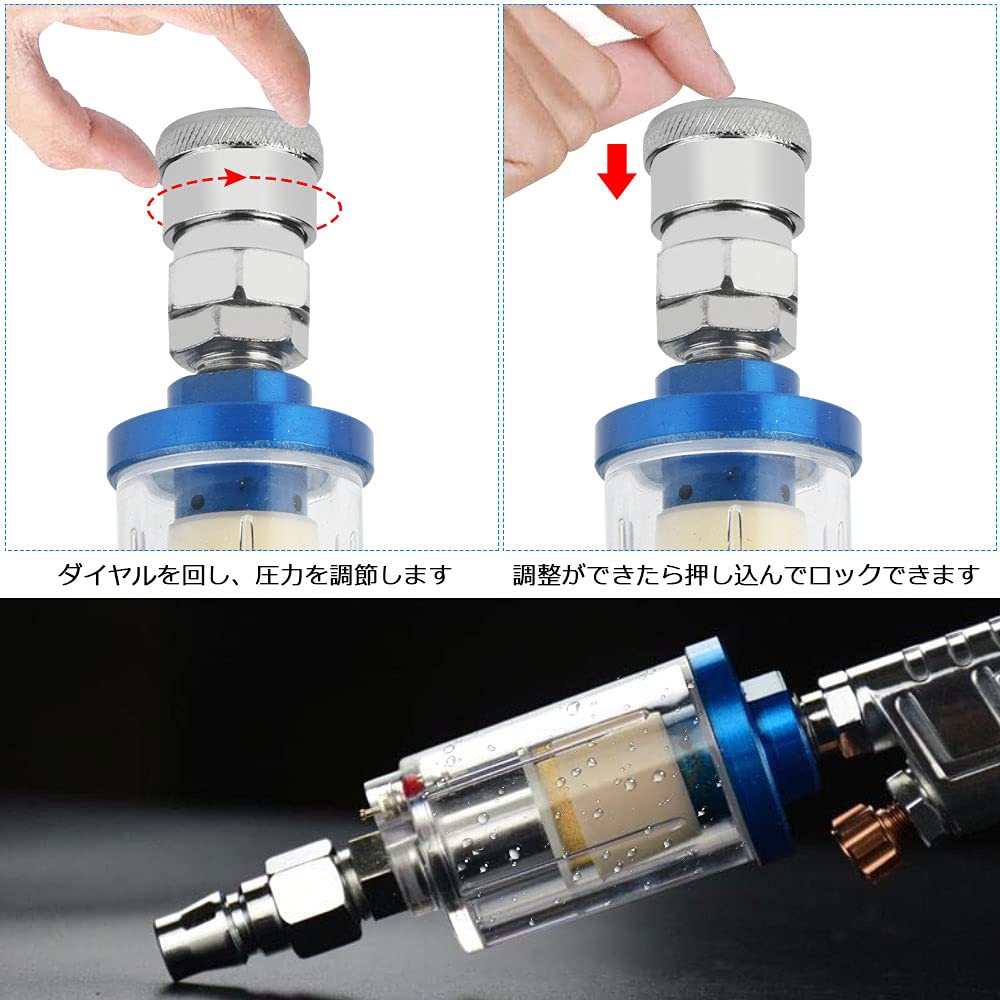 ダイヤルを回し、圧力を調節します

調整ができたら押し込んでロックできます