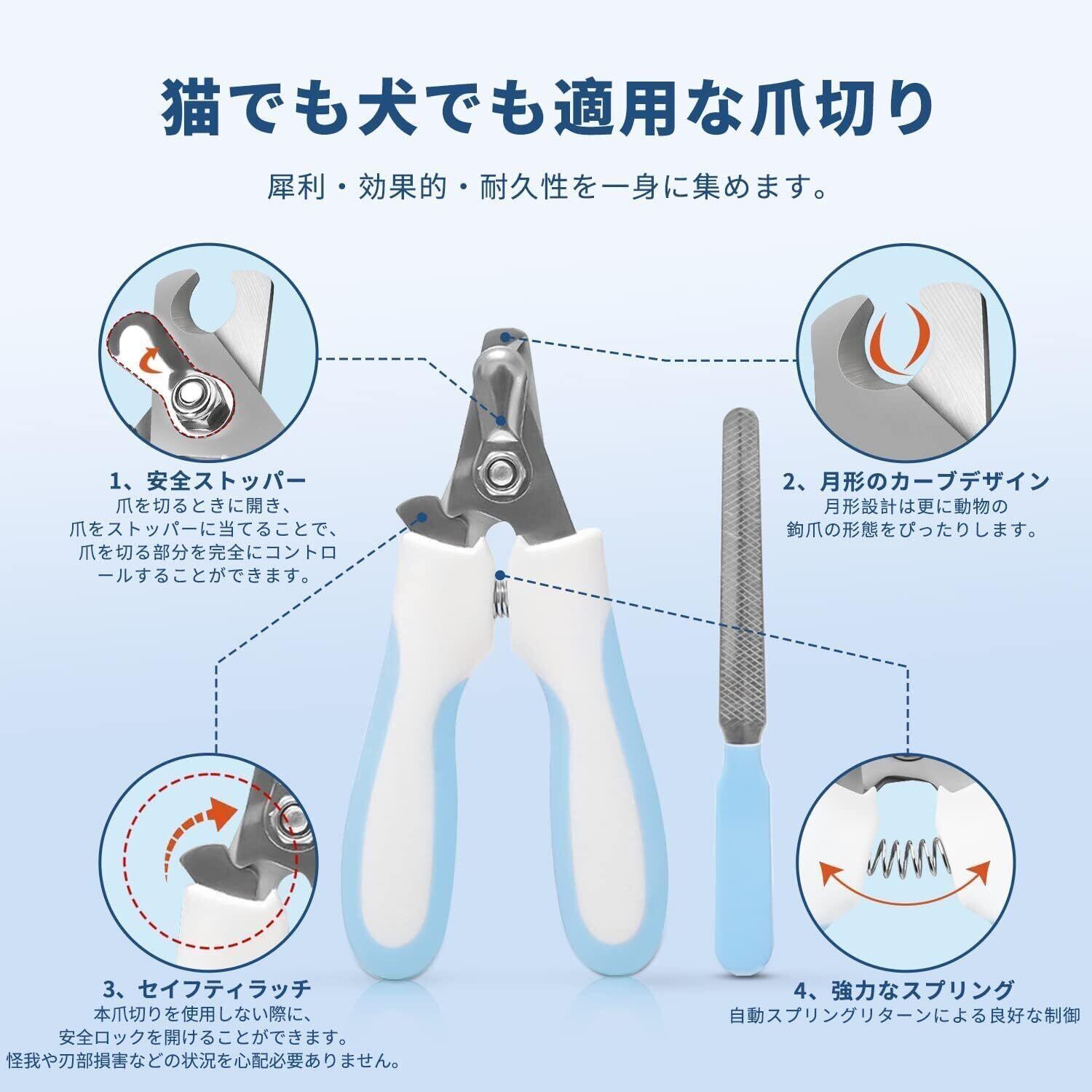 猫でも犬でも適用な爪切り

犀利・効果的・耐久性を一身に集めます。

1、安全ストッパー
爪を切るときに開き、爪をストッパーに当てることで、爪を切る部分を完全にコントロールすることができます。

2、月形のカーブデザイン
月形設計は更に動物の鉤爪の形態をぴったりします。

3、セイフティラッチ
本爪切りを使用しない際に、安全ロックを開けることができます。怪我や刃部損害などの状況を心配必要ありません。

4、強力なスプリング
自動スプリングリターンによる良好な制御