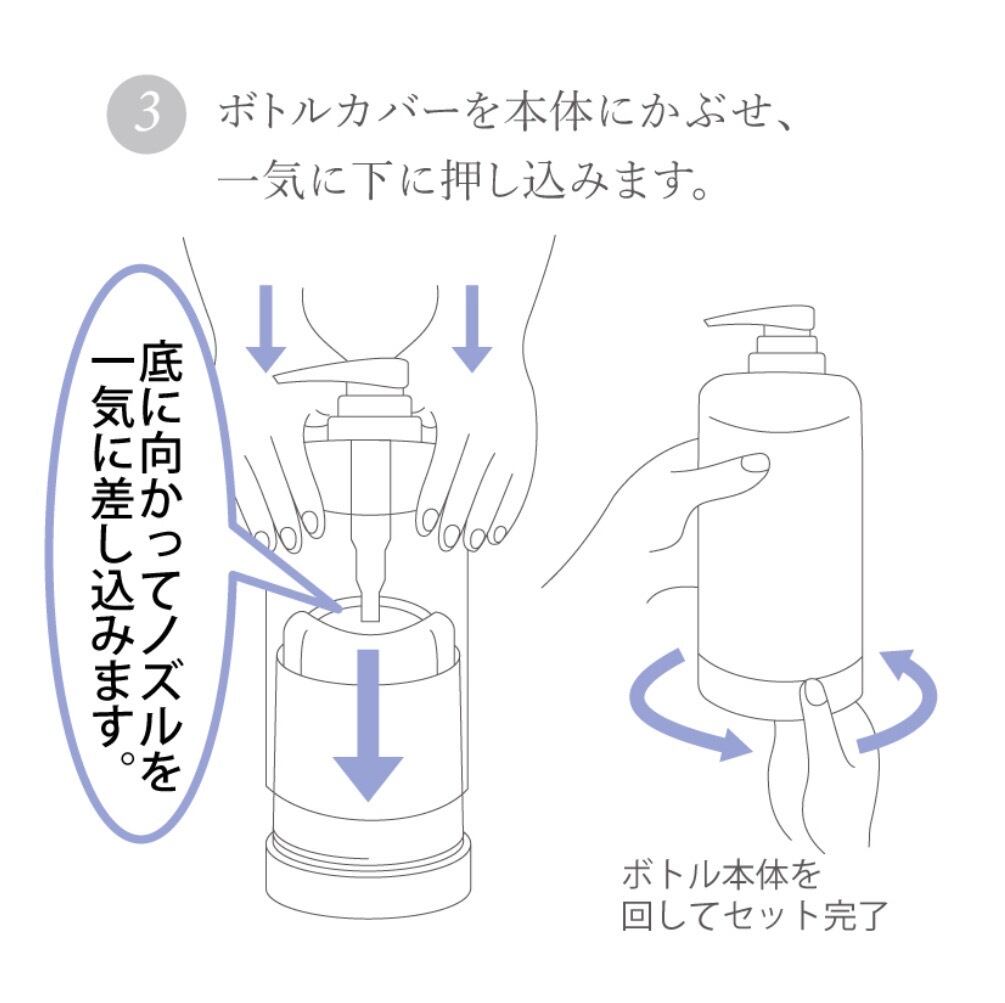 3 ボトルカバーを本体にかぶせ、一気に下に押し込みます。

底に向かってノズルを一気に差し込みます。

ボトル本体を回してセット完了