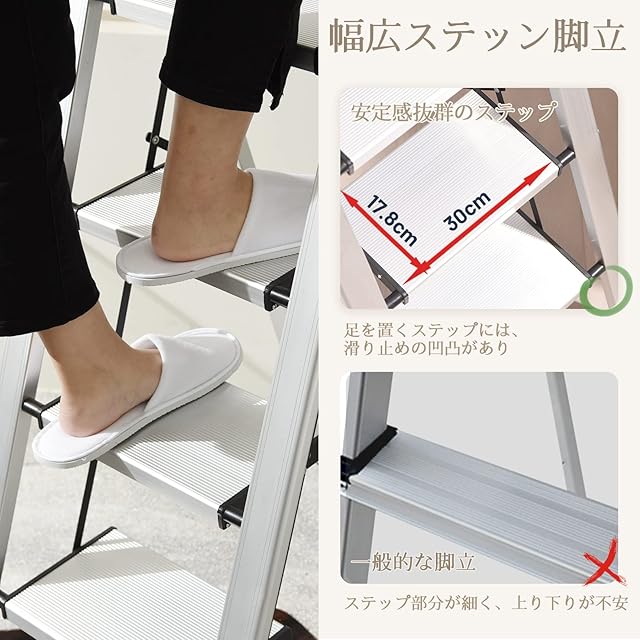 幅広ステッン脚立

安定感抜群のステップ

17.8cm

30cm

足を置くステップには、滑り止めの凹凸があり

一般的な脚立

ステップ部分が細く、上り下りが不安