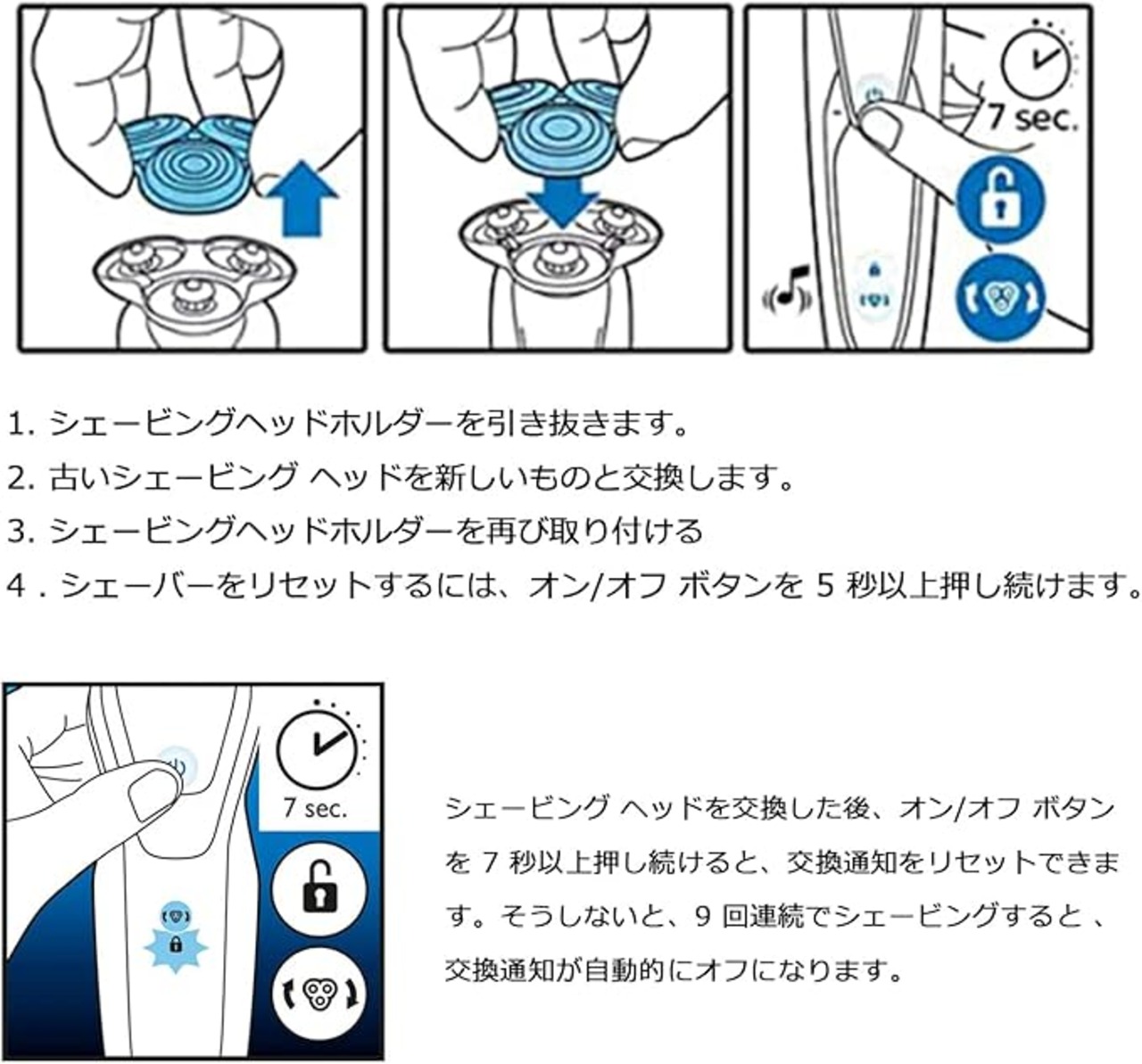 7 sec.

1. シェービングヘッドホルダーを引き抜きます。

2. 古いシェービング ヘッドを新しいものと交換します。

3. シェービングヘッドホルダーを再び取り付ける

4．シェーバーをリセットするには、オン/オフ ボタンを 5 秒以上押し続けます。

7 sec.

シェービング ヘッドを交換した後、オン/オフ ボタンを 7 秒以上押し続けると、交換通知をリセットできます。そうしないと、9 回連続でシェービングすると 、交換通知が自動的にオフになります。