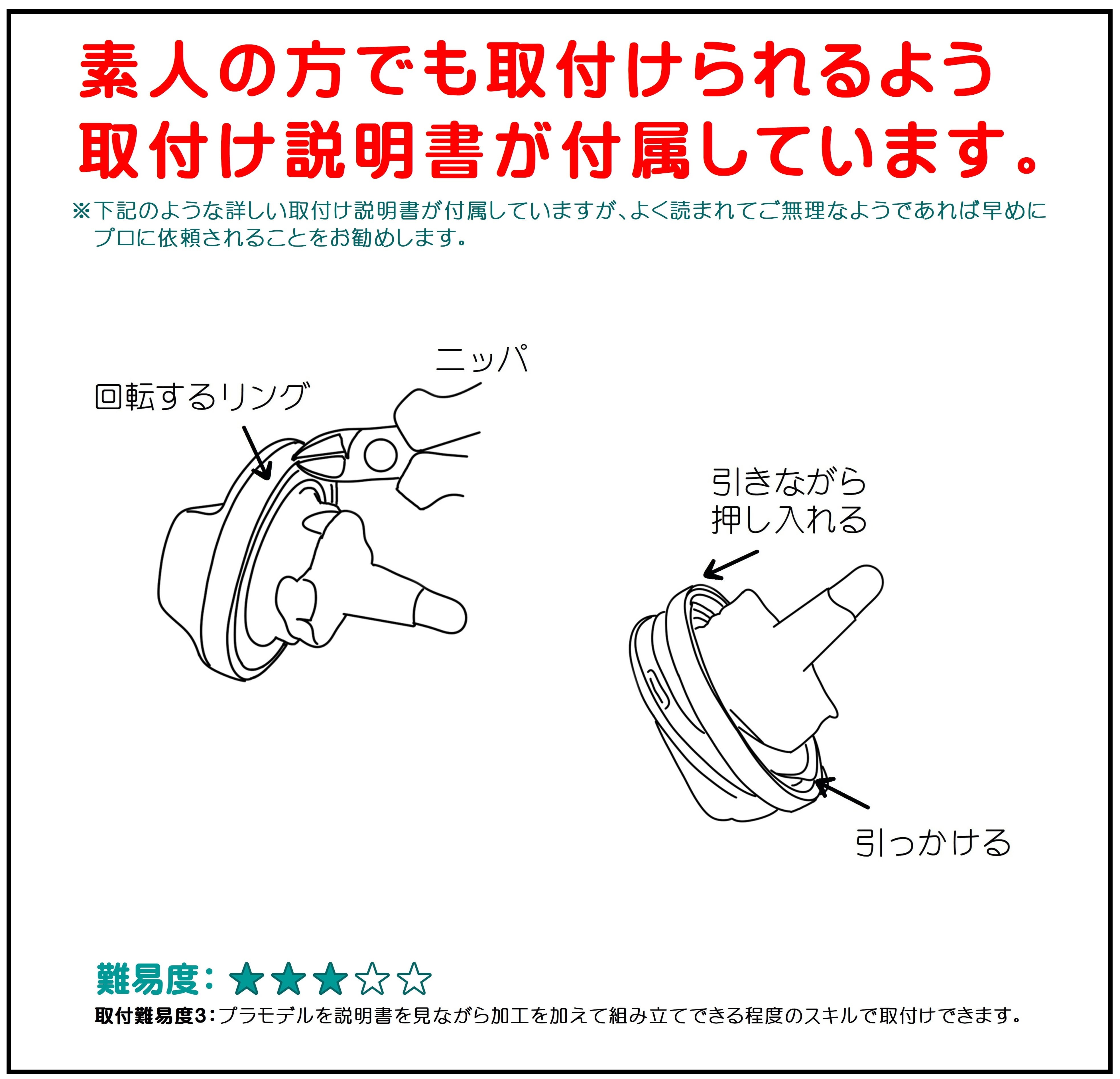 素人の方でも取付けられるよう
取付け説明書が付属しています。

※下記のような詳しい取付け説明書が付属していますが、よく読まれてご無理なようであれば早めにプロに依頼されることをお勧めします。

ニッパ

回転するリング

引きながら
押し入れる

引っかける

難易度：★★★☆☆

取付難易度3：プラモデルを説明書を見ながら加工を加えて組み立てできる程度のスキルで取付けできます。