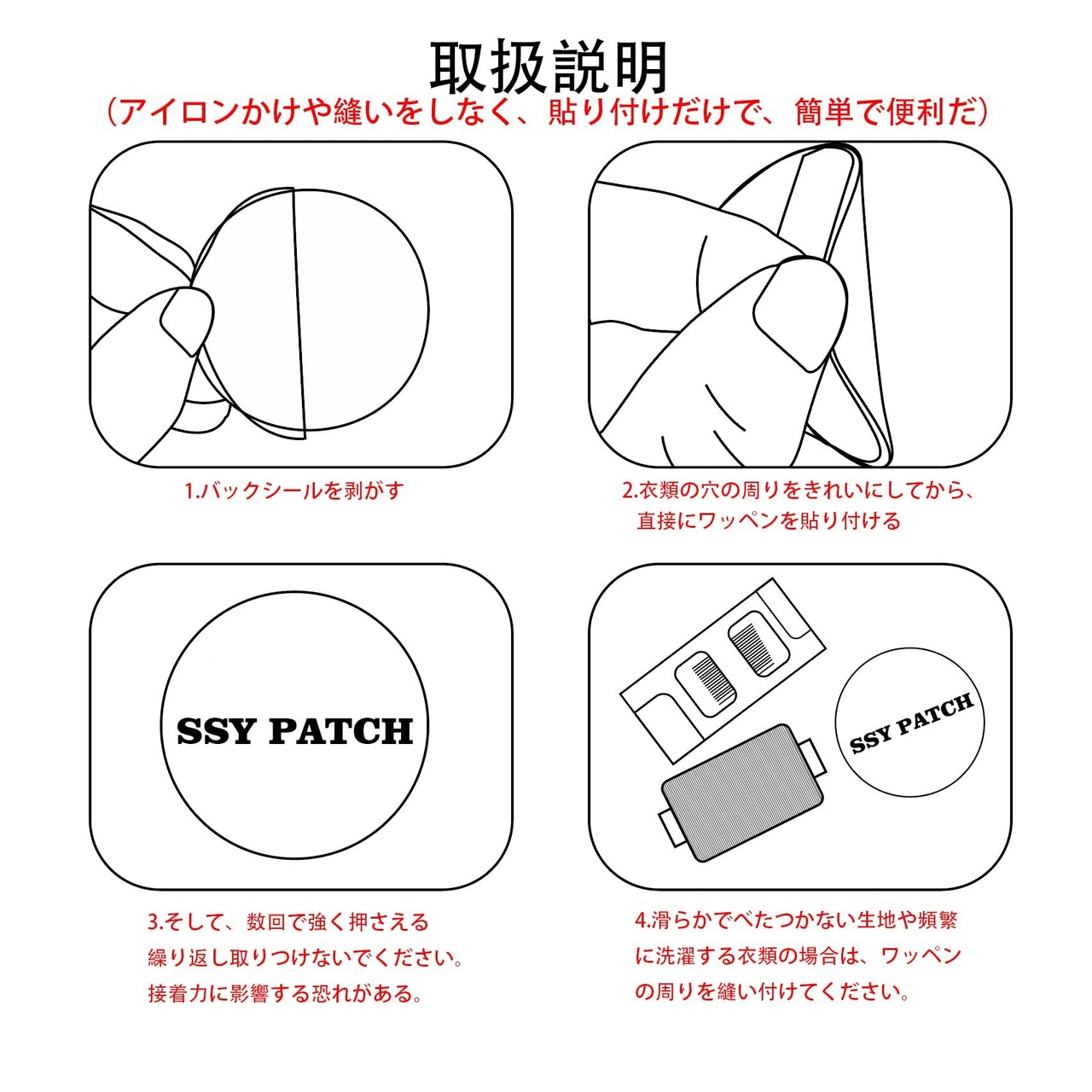 取扱説明
（アイロンかけや縫いをしなく、貼り付けだけで、簡単で便利だ）

1.バックシールを剥がす

2.衣類の穴の周りをきれいにしてから、直接にワッペンを貼り付ける

SSY PATCH

SSY PATCH

3.そして、数回で強く押さえる
繰り返し取りつけないでください。
接着力に影響する恐れがある。

4.滑らかでべたつかない生地や頻繁に洗濯する衣類の場合は、ワッペンの周りを縫い付けてください。