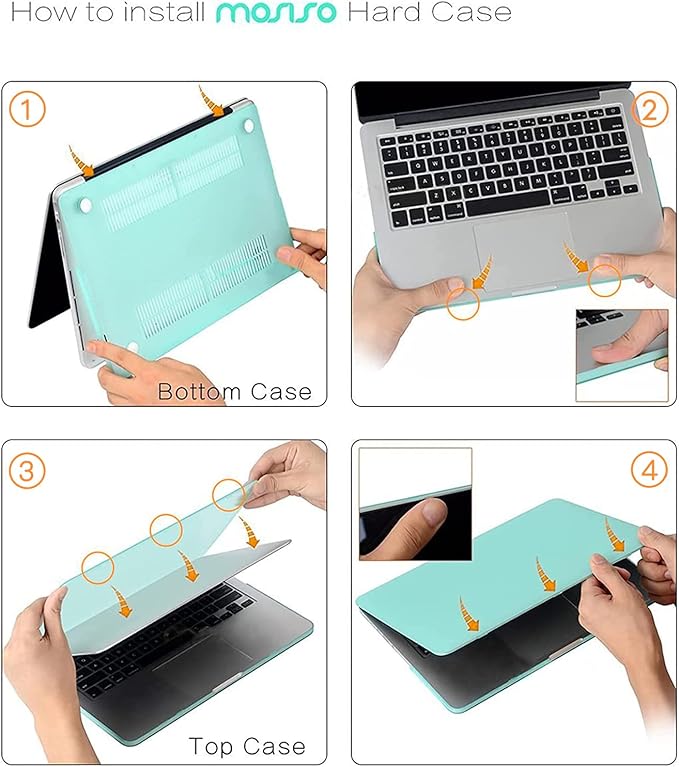 How to install mosiso Hard Case

1

Bottom Case

2

3

Top Case

4