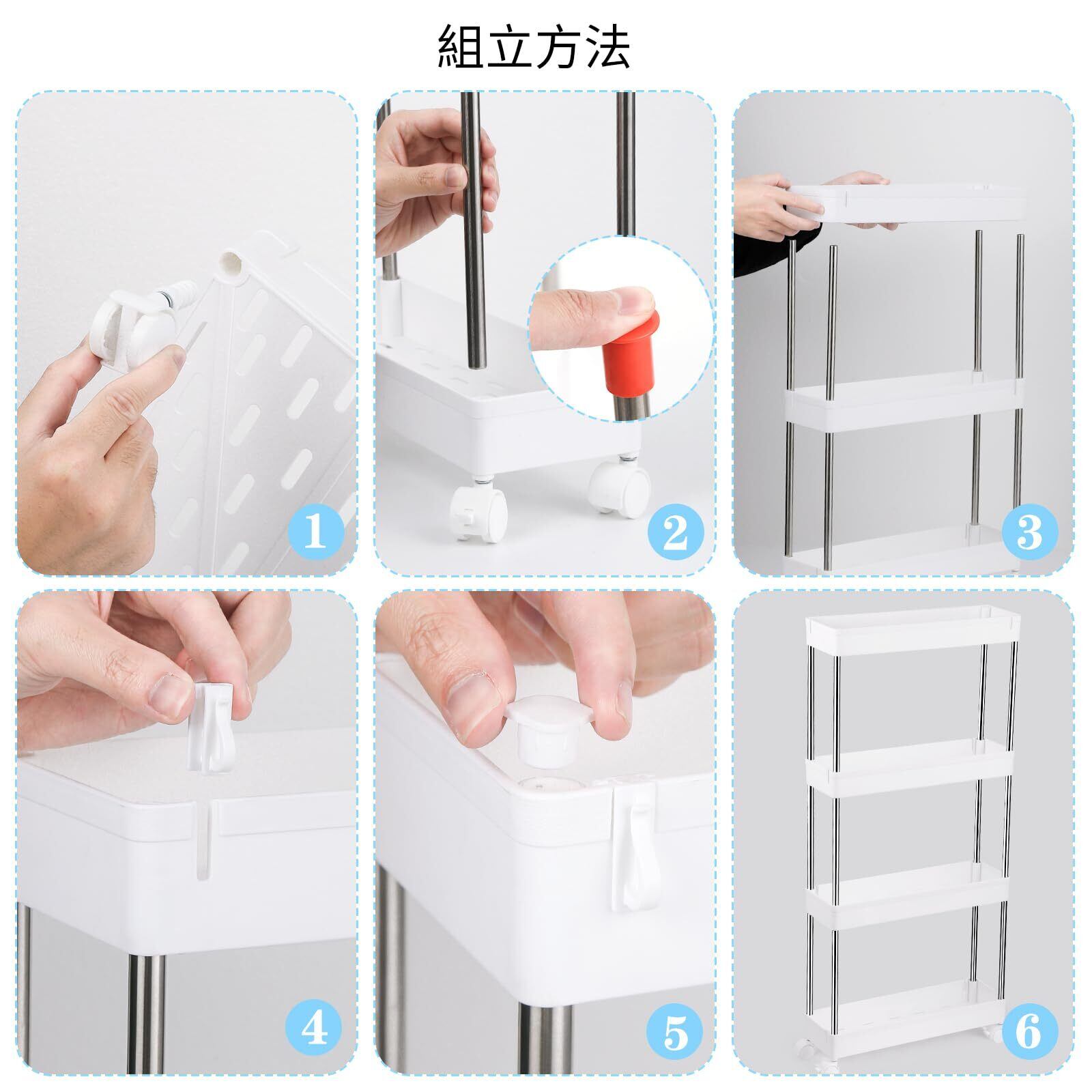 組立方法

1

2

3

4

5

6