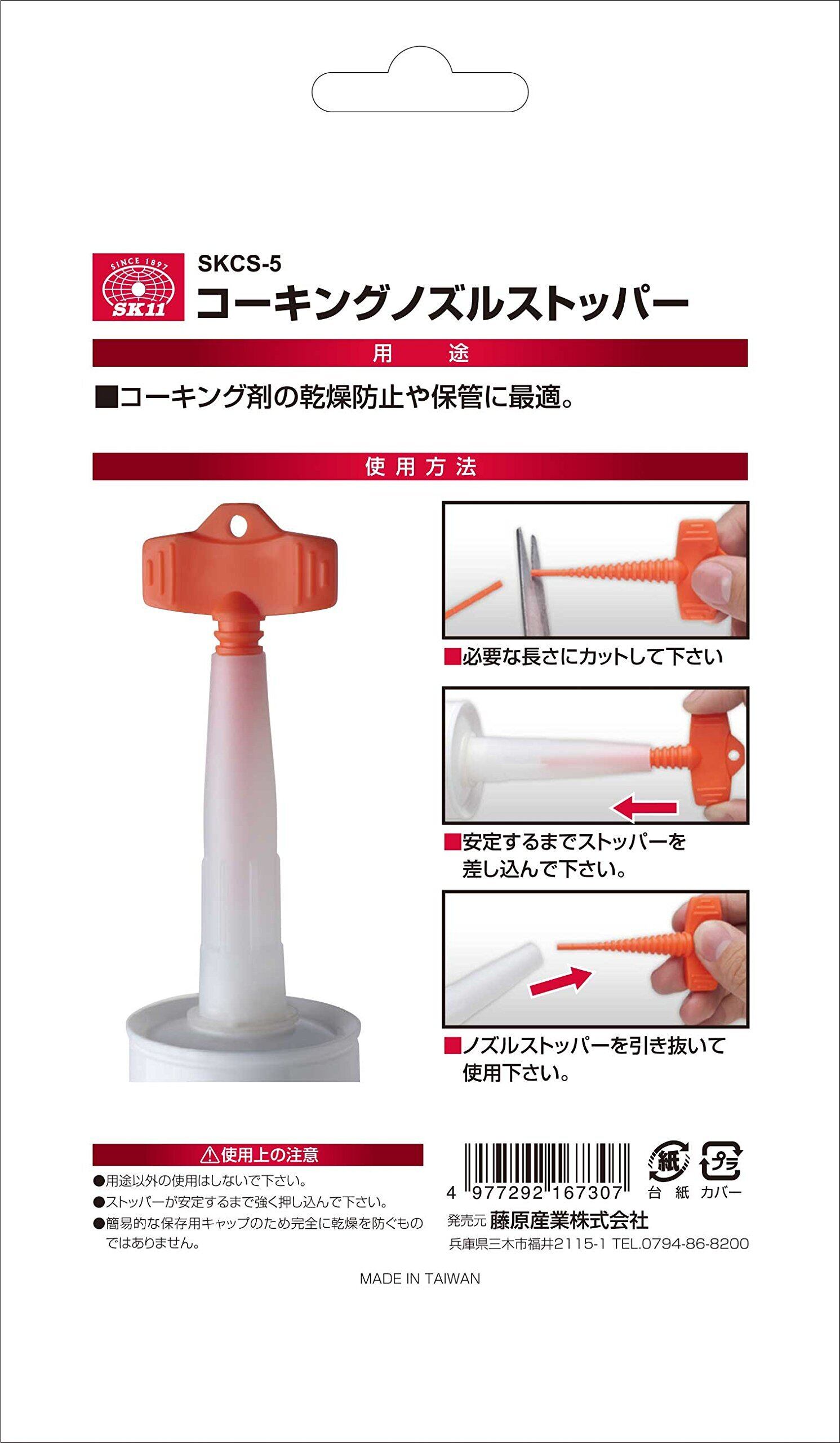 SINCE 1897
SK11

SKCS-5
コーキングノズルストッパー

用　途

■コーキング剤の乾燥防止や保管に最適。

使用方法

■必要な長さにカットして下さい

■安定するまでストッパーを差し込んで下さい。

■ノズルストッパーを引き抜いて使用下さい。

⚠使用上の注意
●用途以外の使用はしないで下さい。
●ストッパーが安定するまで強く押し込んで下さい。
●簡易的な保存用キャップのため完全に乾燥を防ぐものではありません。

4 977292 167307

紙
台紙

プラ
カバー

発売元 藤原産業株式会社
兵庫県三木市福井2115-1 TEL.0794-86-8200

MADE IN TAIWAN