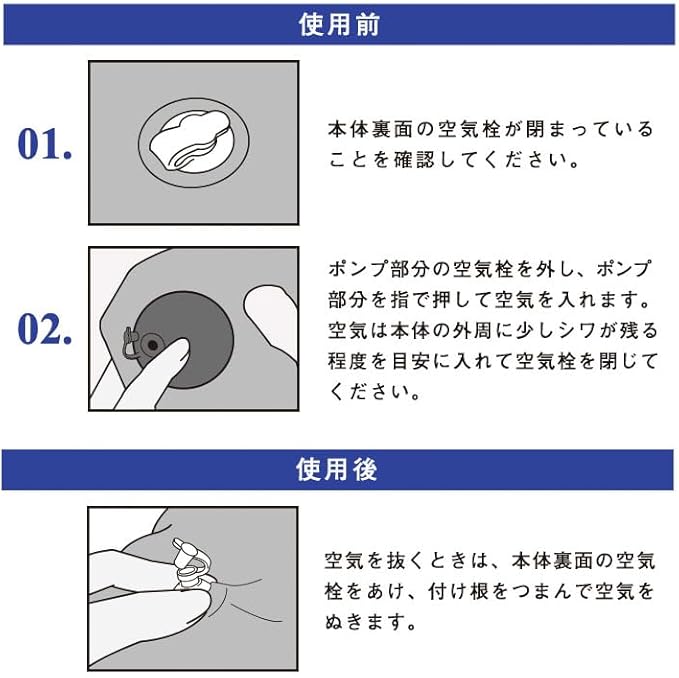 使用前

01.

本体裏面の空気栓が閉まっていることを確認してください。

02.

ポンプ部分の空気栓を外し、ポンプ部分を指で押して空気を入れます。空気は本体の外周に少しシワが残る程度を目安に入れて空気栓を閉じてください。

使用後

空気を抜くときは、本体裏面の空気栓をあけ、付け根をつまんで空気をぬきます。