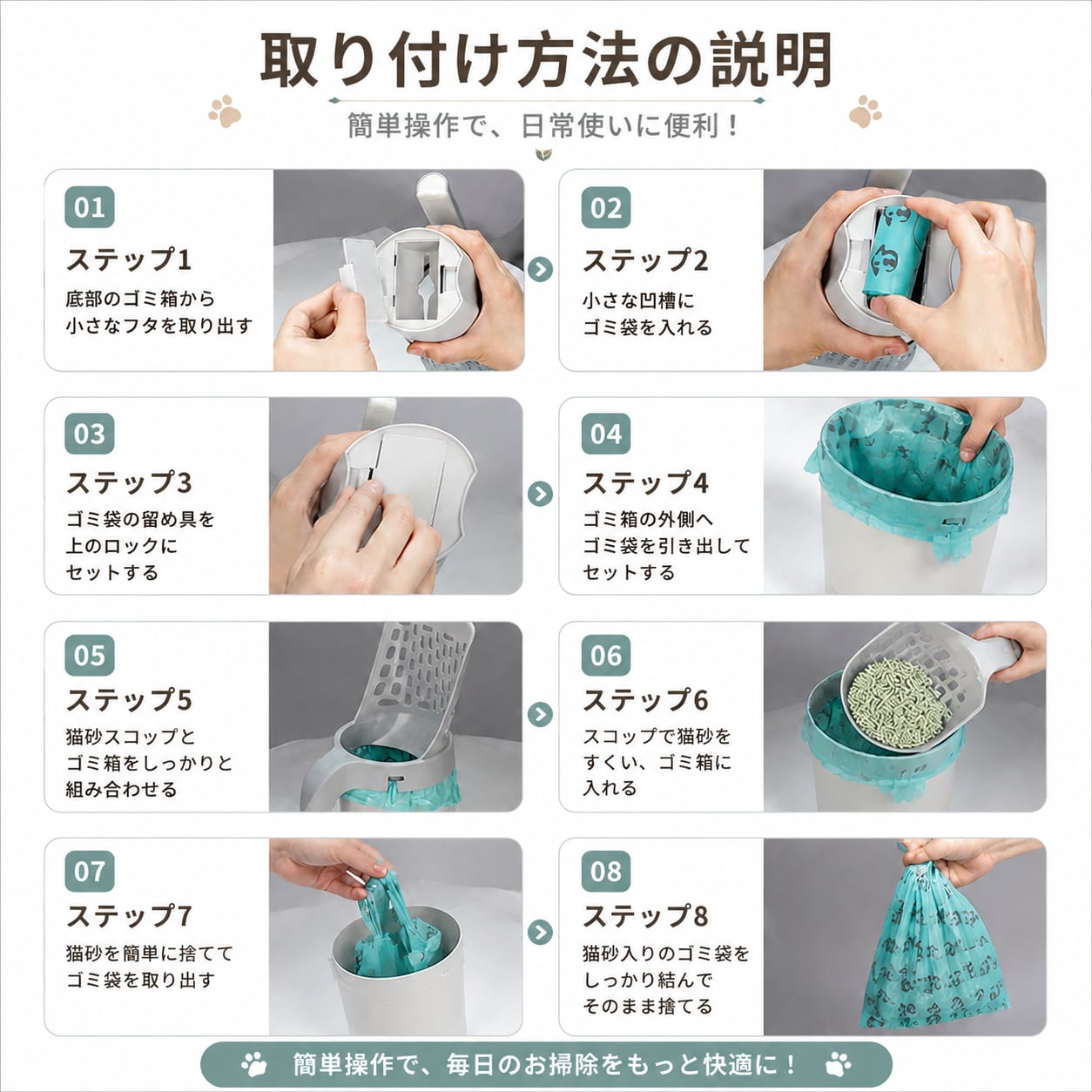 取り付け方法の説明

簡単操作で、日常使いに便利！

01
ステップ1
底部のゴミ箱から小さなフタを取り出す

02
ステップ2
小さな凹槽にゴミ袋を入れる

03
ステップ3
ゴミ袋の留め具を上のロックにセットする

04
ステップ4
ゴミ箱の外側へゴミ袋を引き出してセットする

05
ステップ5
猫砂スコップとゴミ箱をしっかりと組み合わせる

06
ステップ6
スコップで猫砂をすくい、ゴミ箱に入れる

07
ステップ7
猫砂を簡単に捨ててゴミ袋を取り出す

08
ステップ8
猫砂入りのゴミ袋をしっかり結んでそのまま捨てる

簡単操作で、毎日のお掃除をもっと快適に！