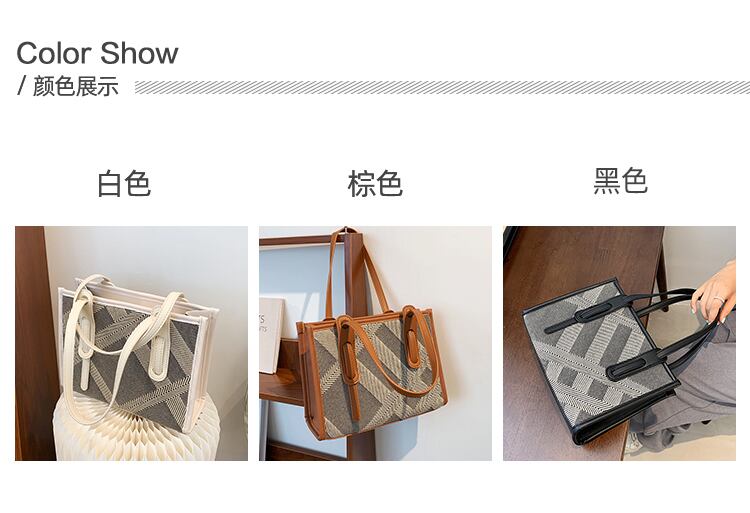 Color Show
/ 颜色展示

白色

棕色

黑色

TS