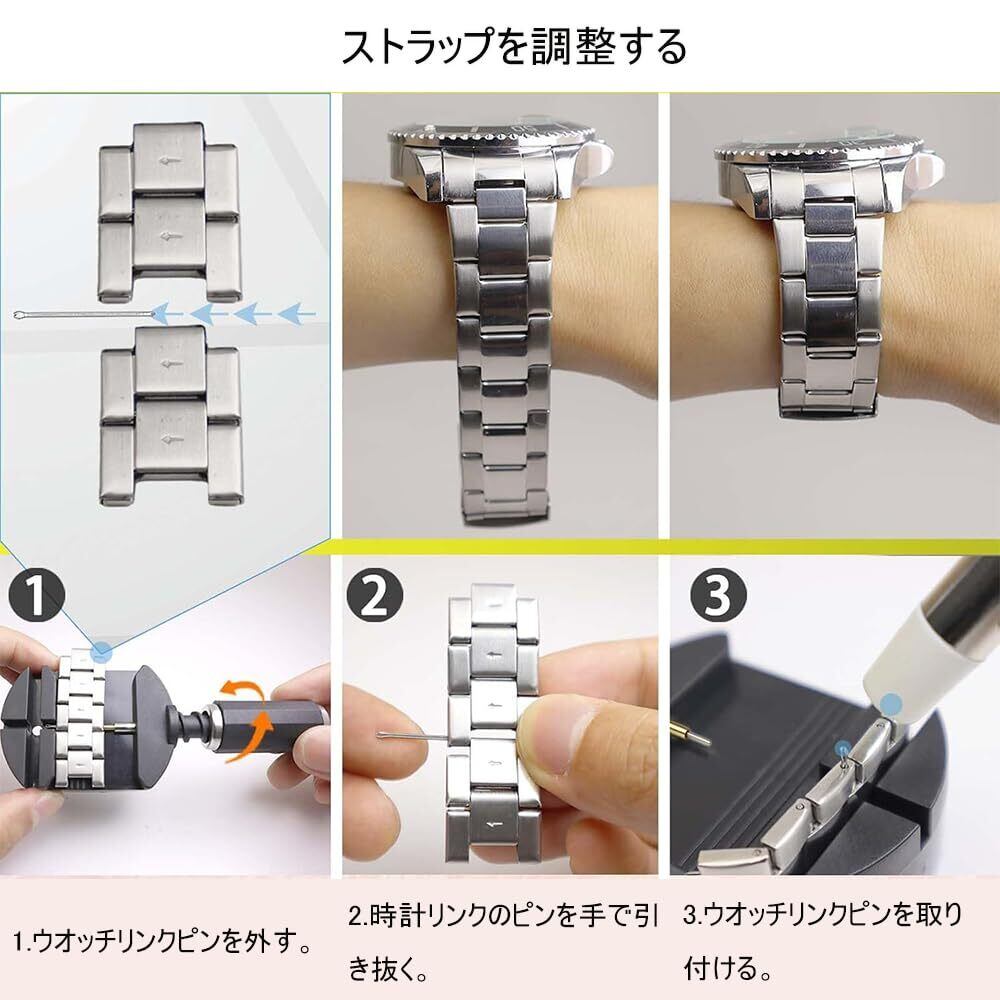 ストラップを調整する

1

2

3

1.ウオッチリンクピンを外す。

2.時計リンクのピンを手で引き抜く。

3.ウオッチリンクピンを取り付ける。